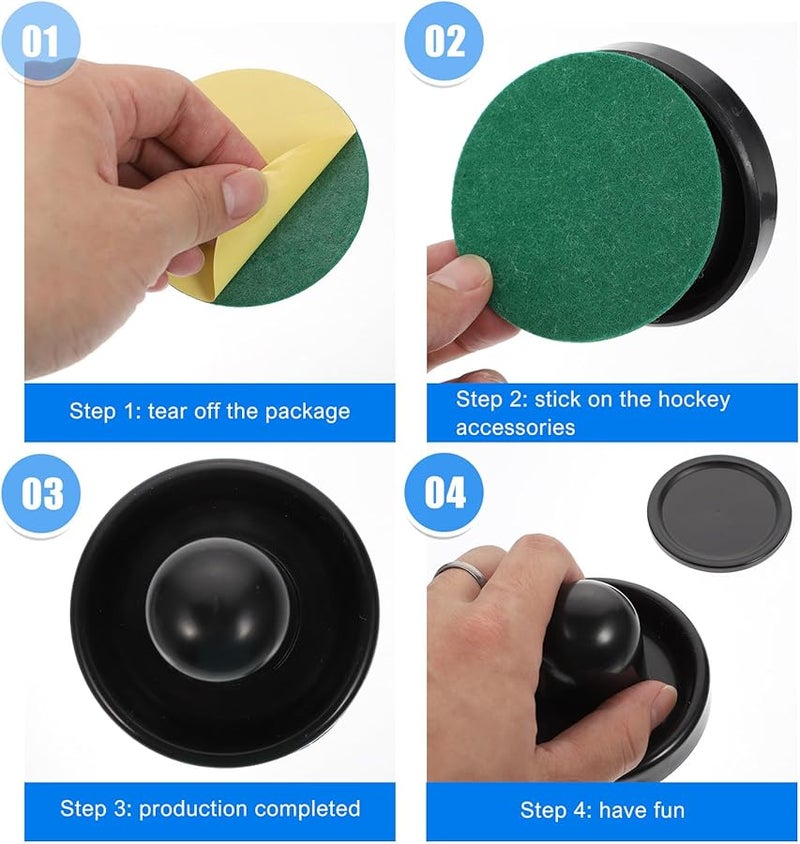 01

Step 1: tear off the package

02

Step 2: stick on the hockey accessories

03

Step 3: production completed

04

Step 4: have fun