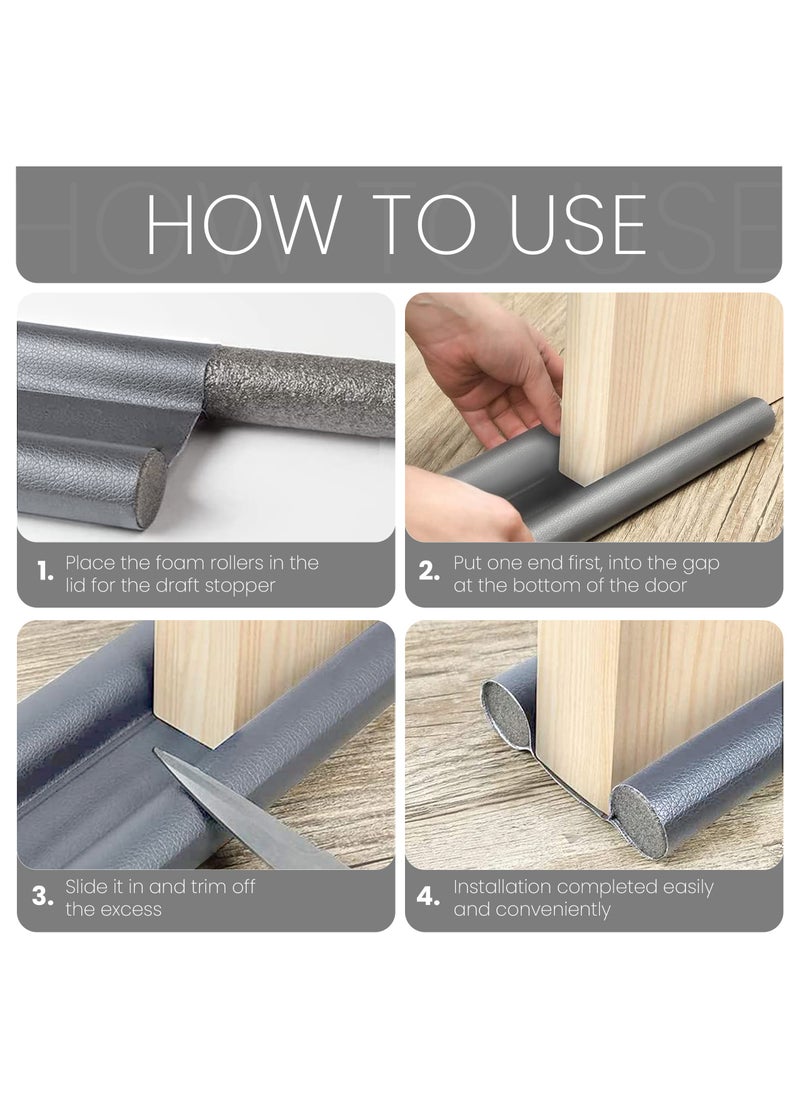 HOW TO USE

1. Place the foam rollers in the lid for the draft stopper

2. Put one end first, into the gap at the bottom of the door

3. Slide it in and trim off the excess

4. Installation completed easily and conveniently