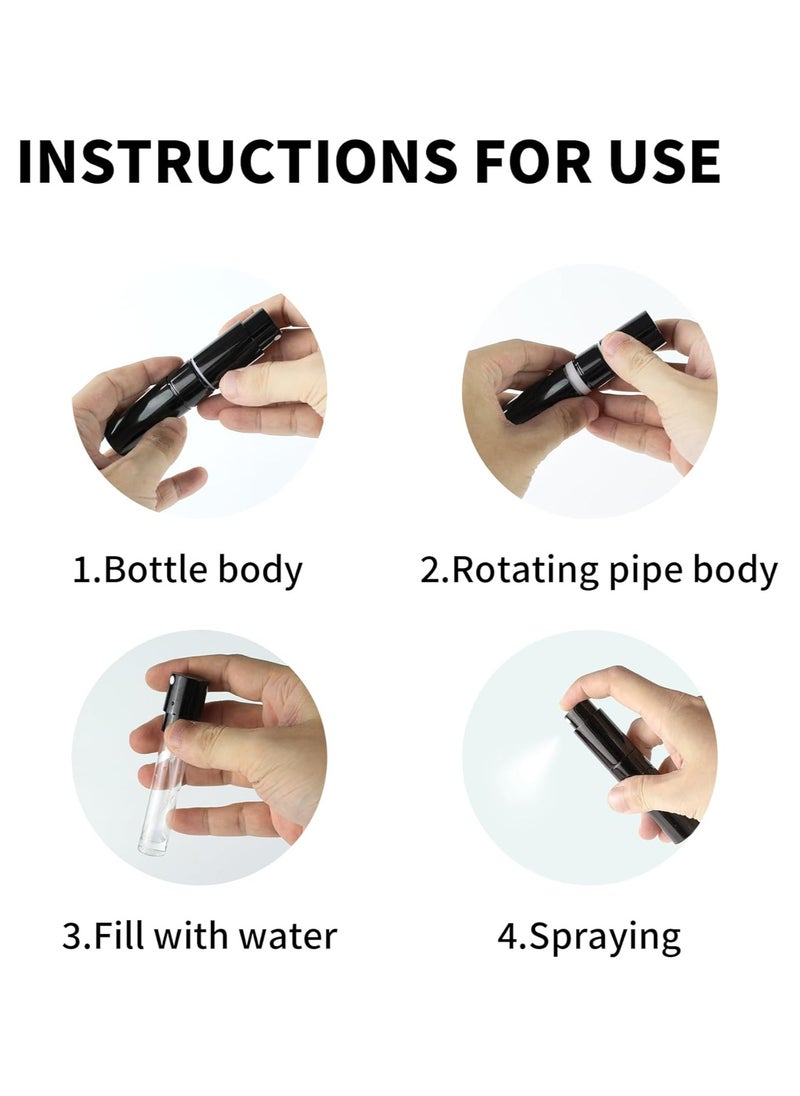 INSTRUCTIONS FOR USE

1.Bottle body

2.Rotating pipe body

3.Fill with water

4.Spraying