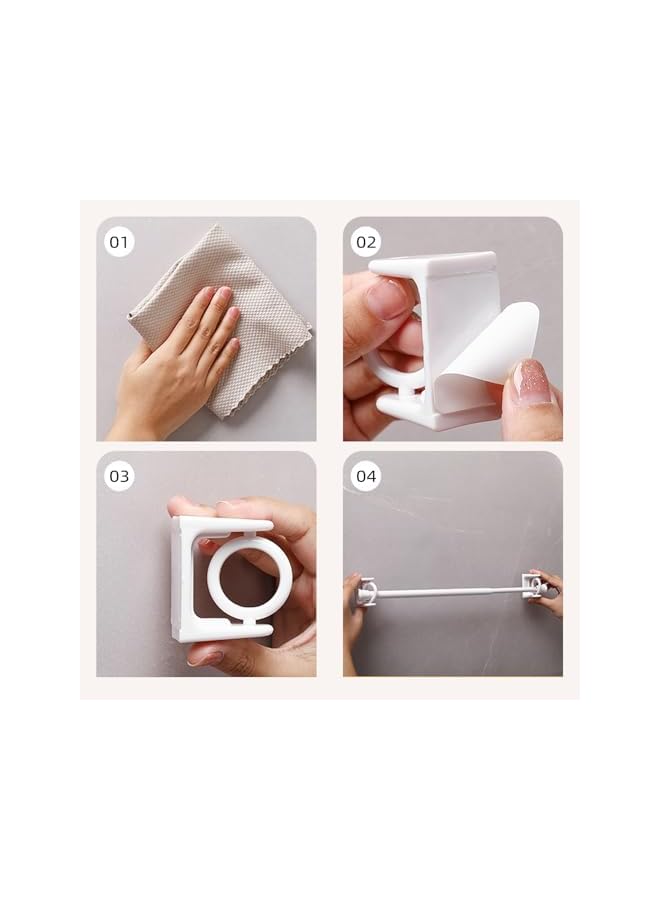 01

02

03

04