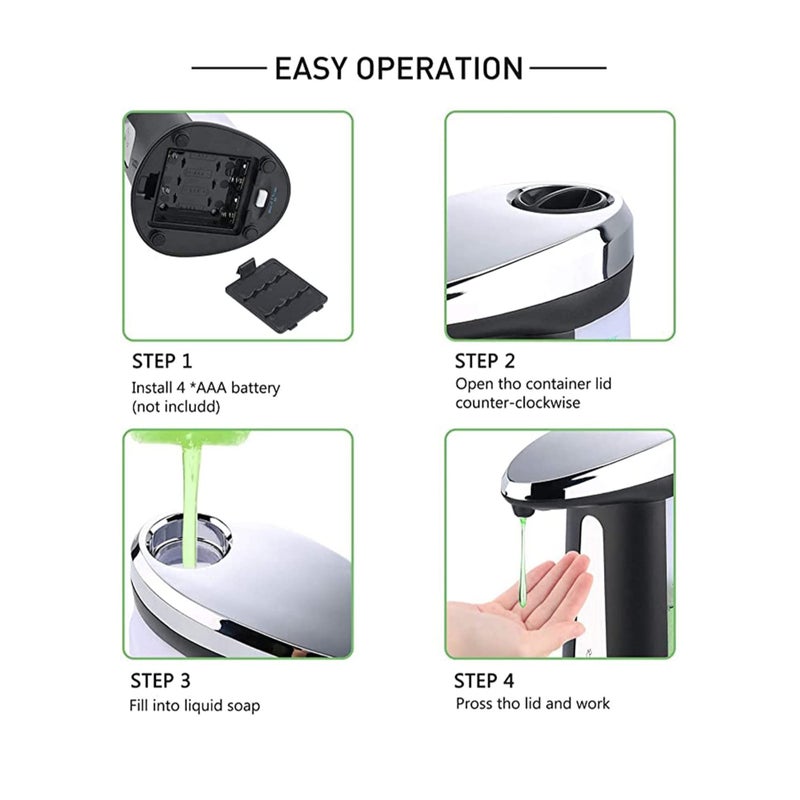 EASY OPERATION

STEP 1
Install 4 *AAA battery (not includd)

STEP 2
Open tho container lid counter-clockwise

STEP 3
Fill into liquid soap

STEP 4
Pross tho lid and work