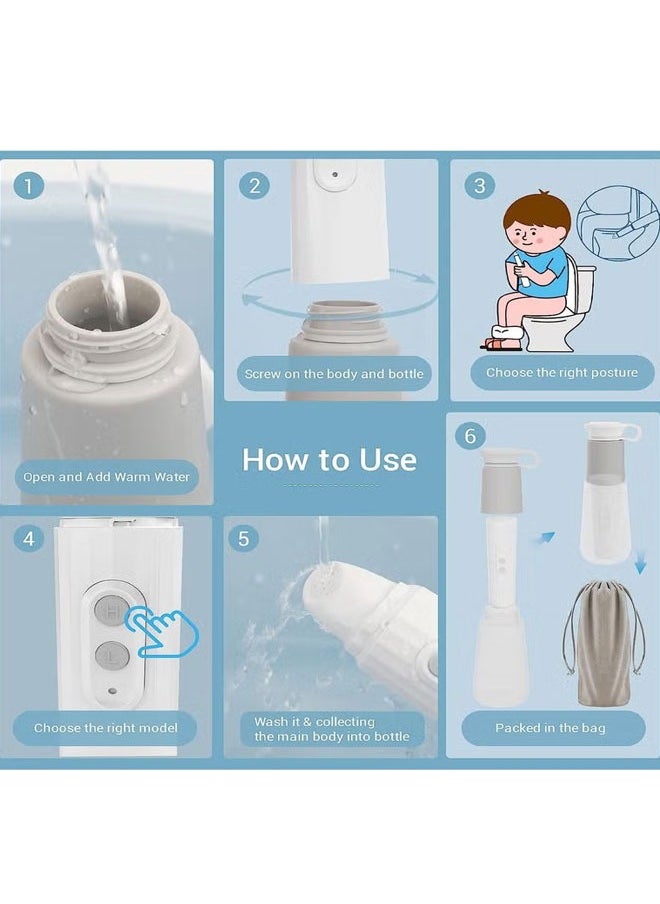 1

Open and Add Warm Water

2

Screw on the body and bottle

3

Choose the right posture

How to Use

4

H

L

Choose the right model

5

Wash it & collecting the main body into bottle

6

Packed in the bag