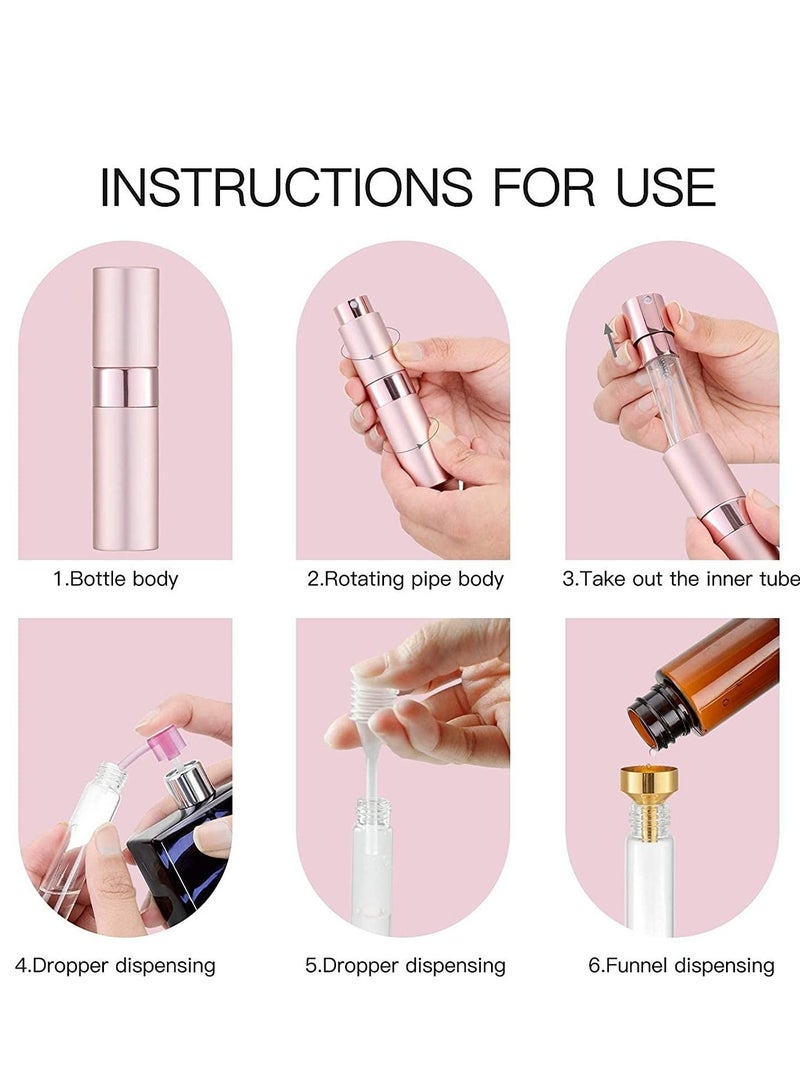 INSTRUCTIONS FOR USE

1.Bottle body

2.Rotating pipe body

3.Take out the inner tube

4.Dropper dispensing

5.Dropper dispensing

6.Funnel dispensing