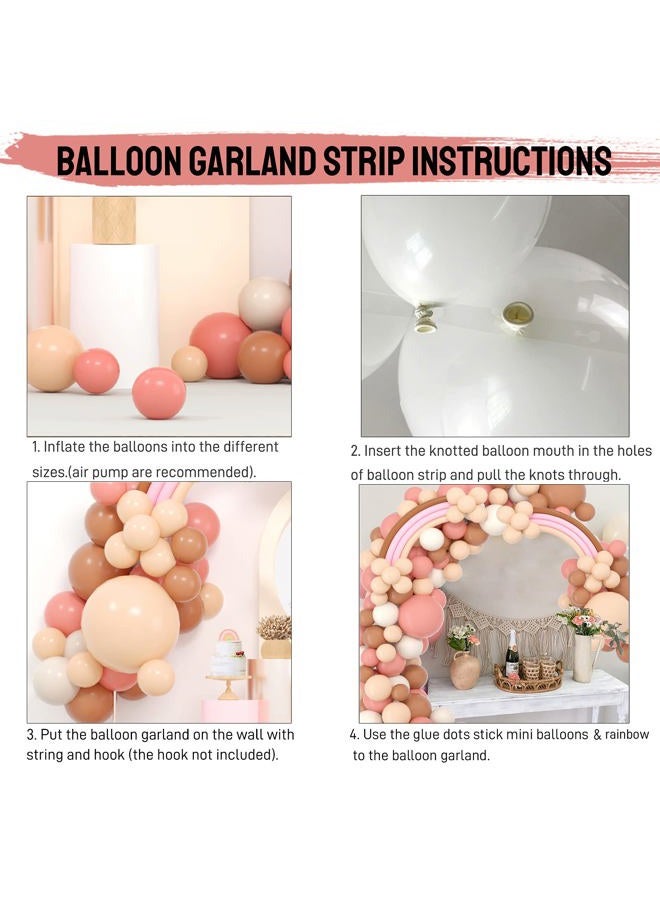 BALLOON GARLAND STRIP INSTRUCTIONS

1. Inflate the balloons into the different sizes.(air pump are recommended).

2. Insert the knotted balloon mouth in the holes of balloon strip and pull the knots through.

3. Put the balloon garland on the wall with string and hook (the hook not included).

4. Use the glue dots stick mini balloons & rainbow to the balloon garland.