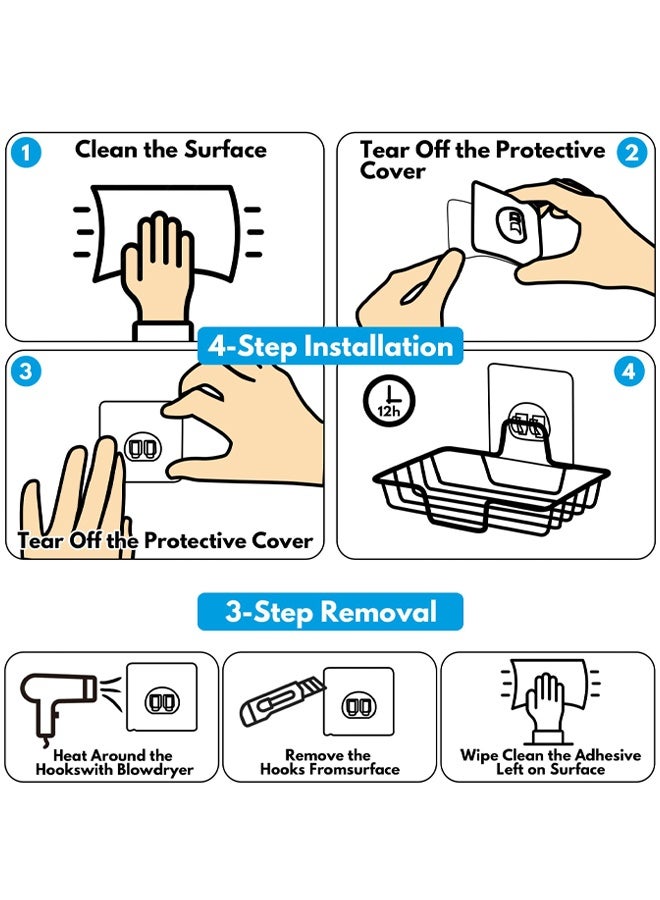 1 Clean the Surface

Tear Off the Protective Cover 2

4-Step Installation

3

Tear Off the Protective Cover

4

12h

3-Step Removal

Heat Around the Hookswith Blowdryer

Remove the Hooks Fromsurface

Wipe Clean the Adhesive Left on Surface