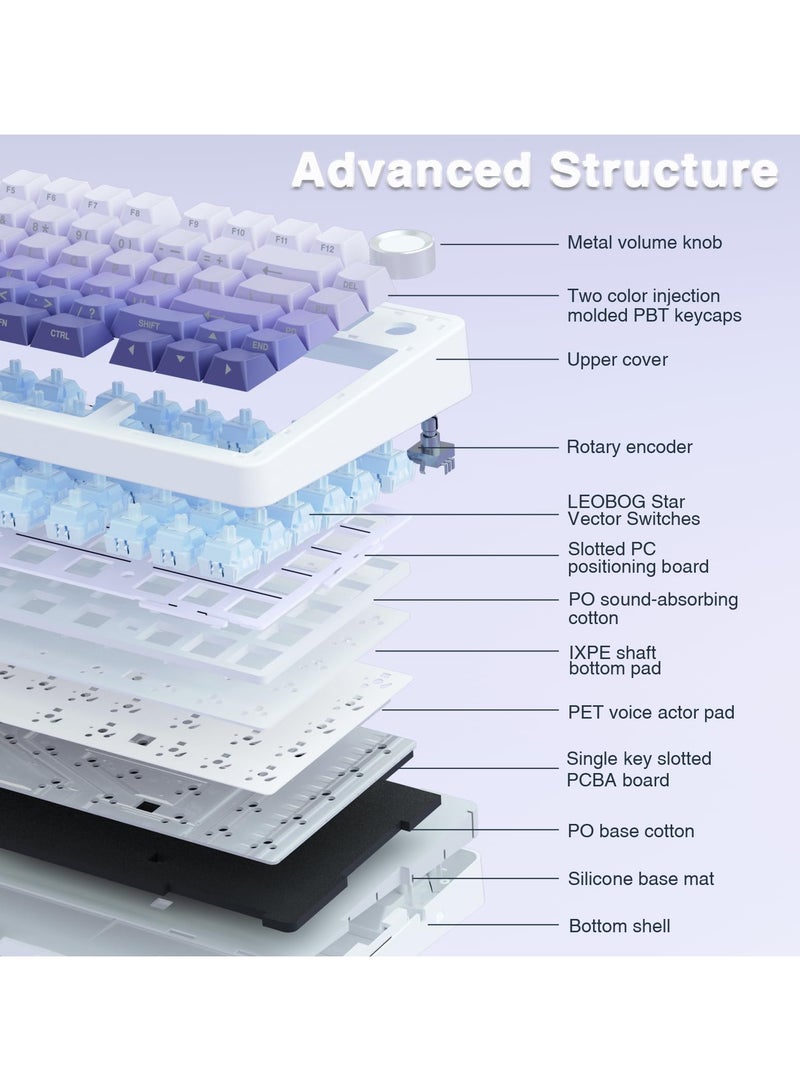 Advanced Structure

F5 F6 F7 F8 F9 F10 F11 F12
DEL
FN CTRL SHIFT END

Metal volume knob

Two color injection molded PBT keycaps

Upper cover

Rotary encoder

LEOBOG Star Vector Switches

Slotted PC positioning board

PO sound-absorbing cotton

IXPE shaft bottom pad

PET voice actor pad

Single key slotted PCBA board

PO base cotton

Silicone base mat

Bottom shell