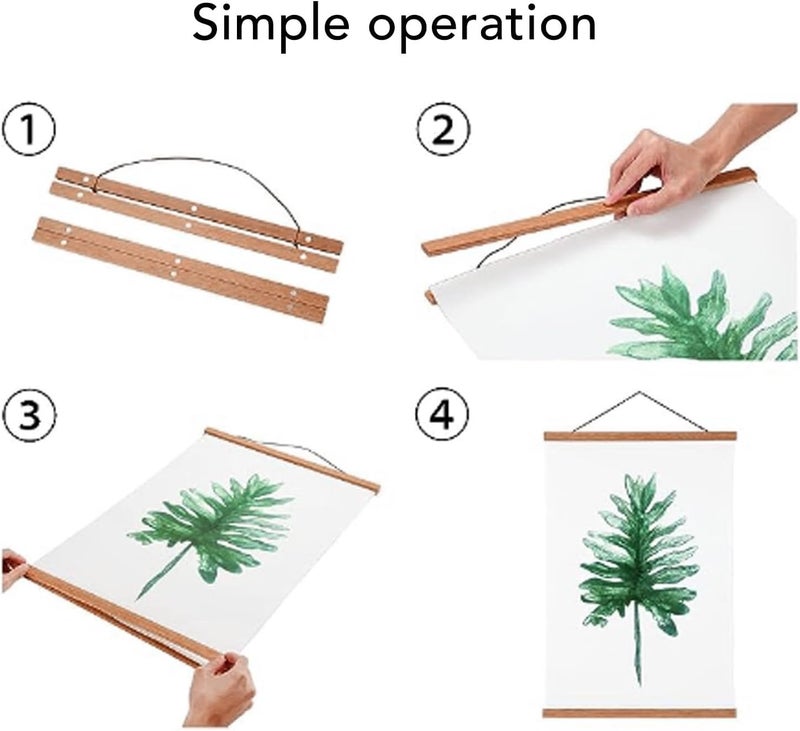 Simple operation

①

②

③

④