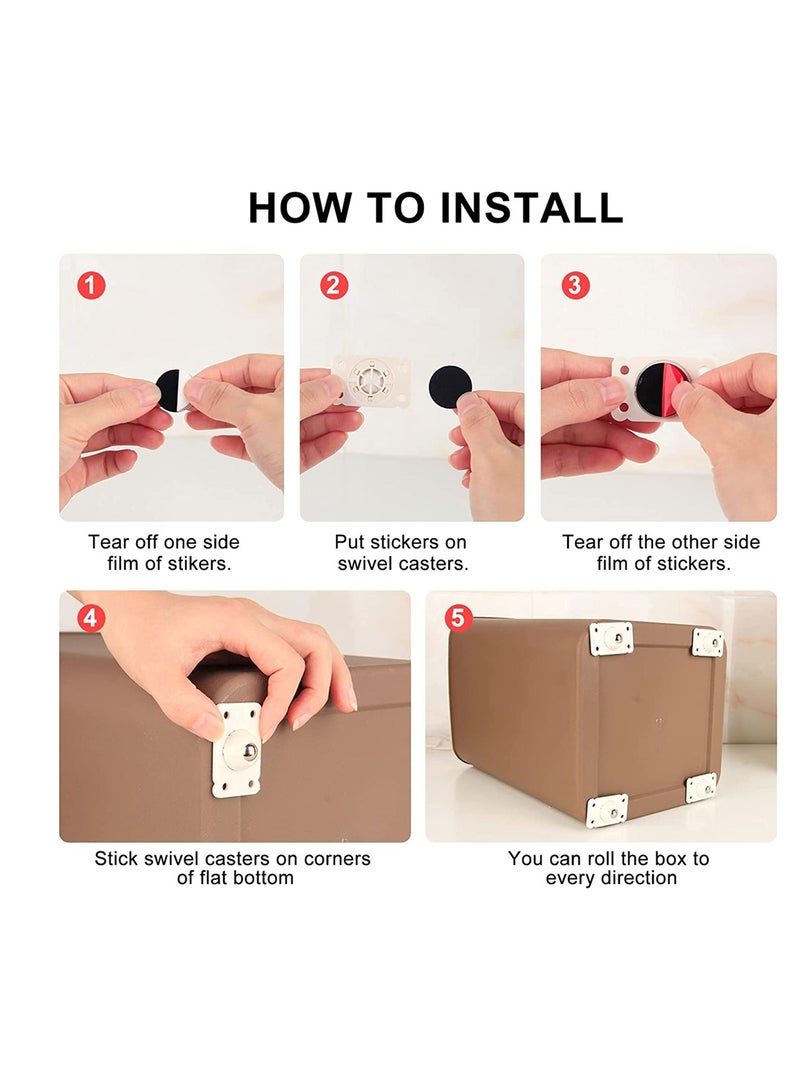 HOW TO INSTALL

1

Tear off one side film of stikers.

2

Put stickers on swivel casters.

3

Tear off the other side film of stickers.

4

Stick swivel casters on corners of flat bottom

5

You can roll the box to every direction