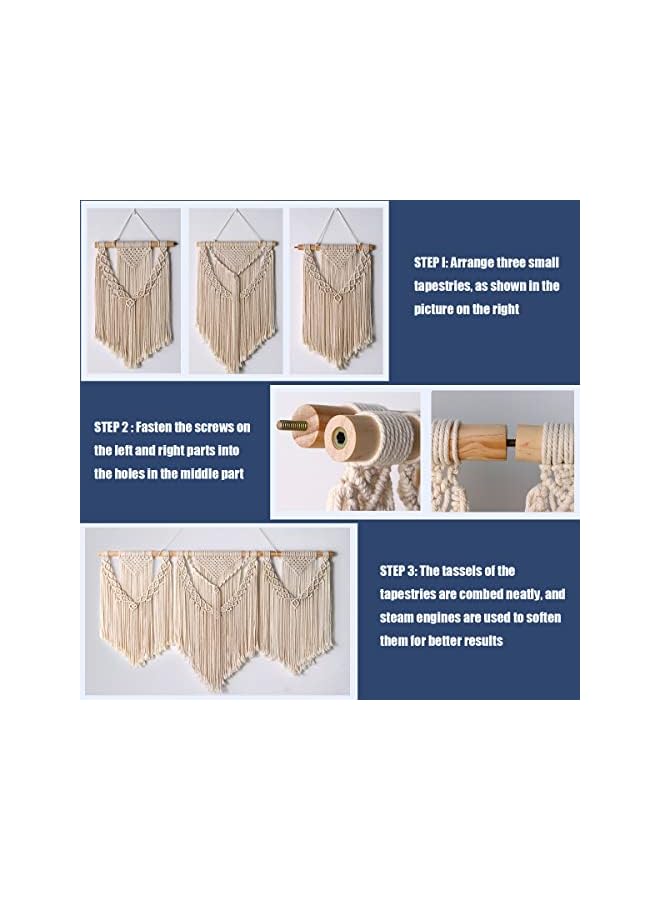 STEP I: Arrange three small tapestries, as shown in the picture on the right

STEP 2 : Fasten the screws on the left and right parts into the holes in the middle part

STEP 3: The tassels of the tapestries are combed neatly, and steam engines are used to soften them for better results