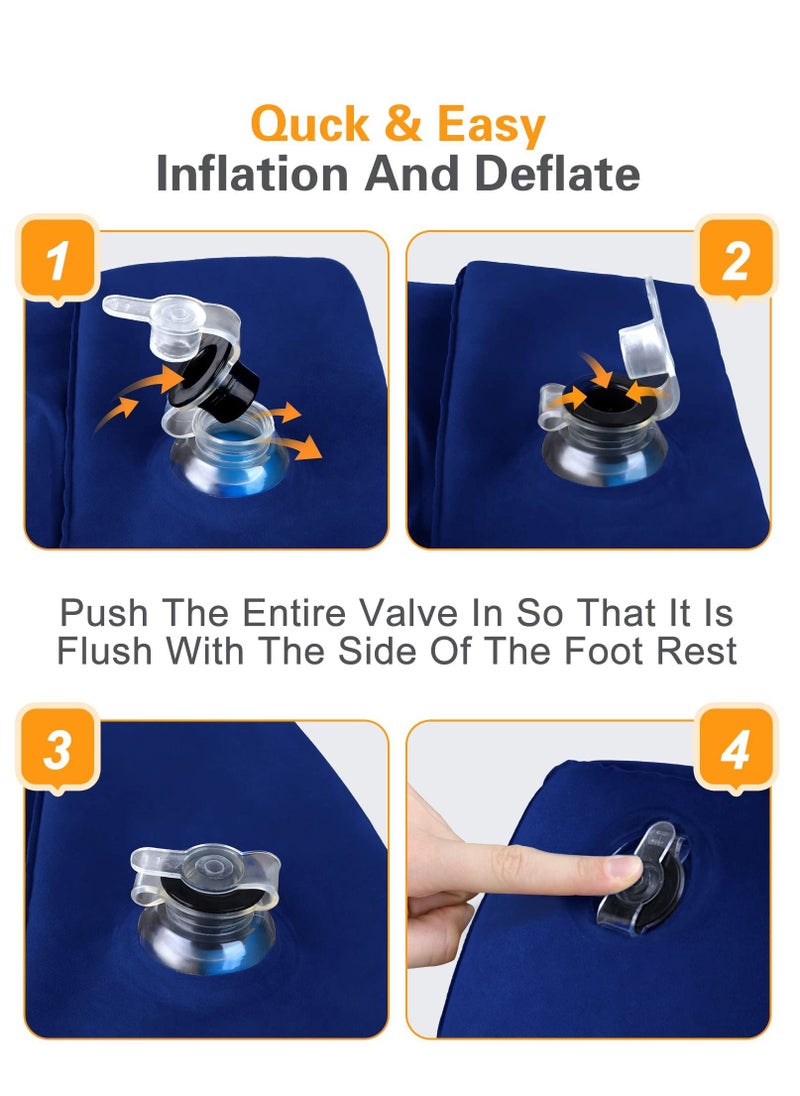 Quck & Easy
Inflation And Deflate

1

2

Push The Entire Valve In So That It Is Flush With The Side Of The Foot Rest

3

4