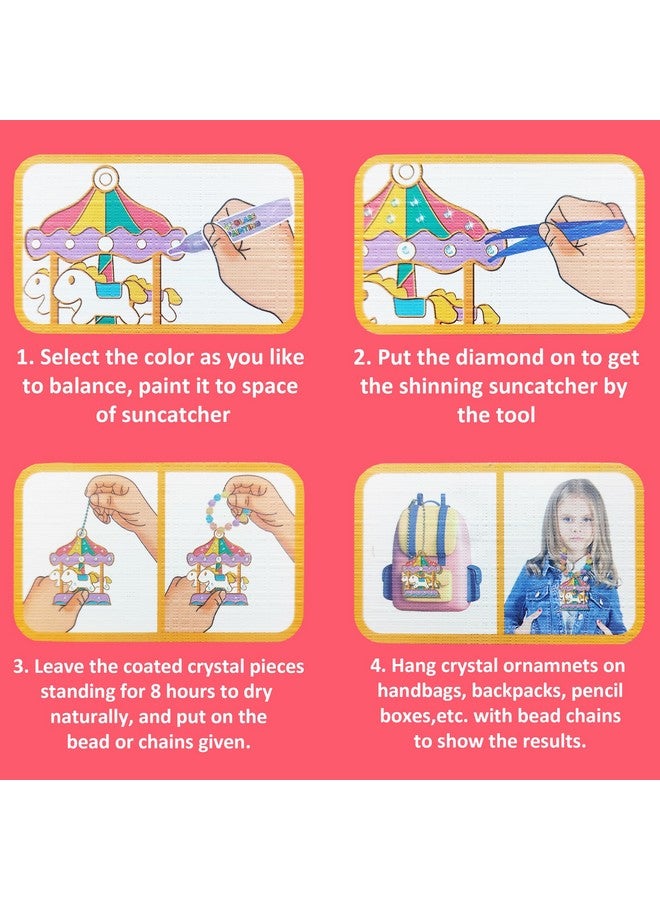 1. Select the color as you like to balance, paint it to space of suncatcher

2. Put the diamond on to get the shinning suncatcher by the tool

3. Leave the coated crystal pieces standing for 8 hours to dry naturally, and put on the bead or chains given.

4. Hang crystal ornamnets on handbags, backpacks, pencil boxes,etc. with bead chains to show the results.