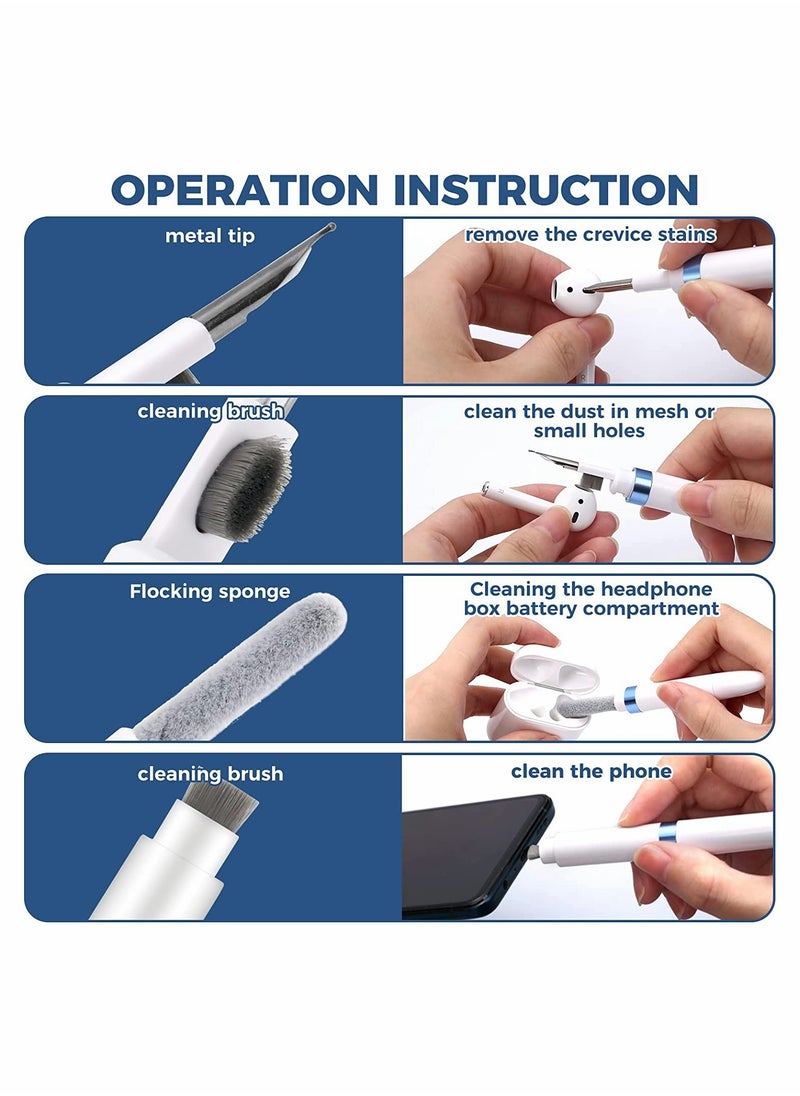 OPERATION INSTRUCTION

metal tip

remove the crevice stains

cleaning brush

clean the dust in mesh or small holes

Flocking sponge

Cleaning the headphone box battery compartment

cleaning brush

clean the phone