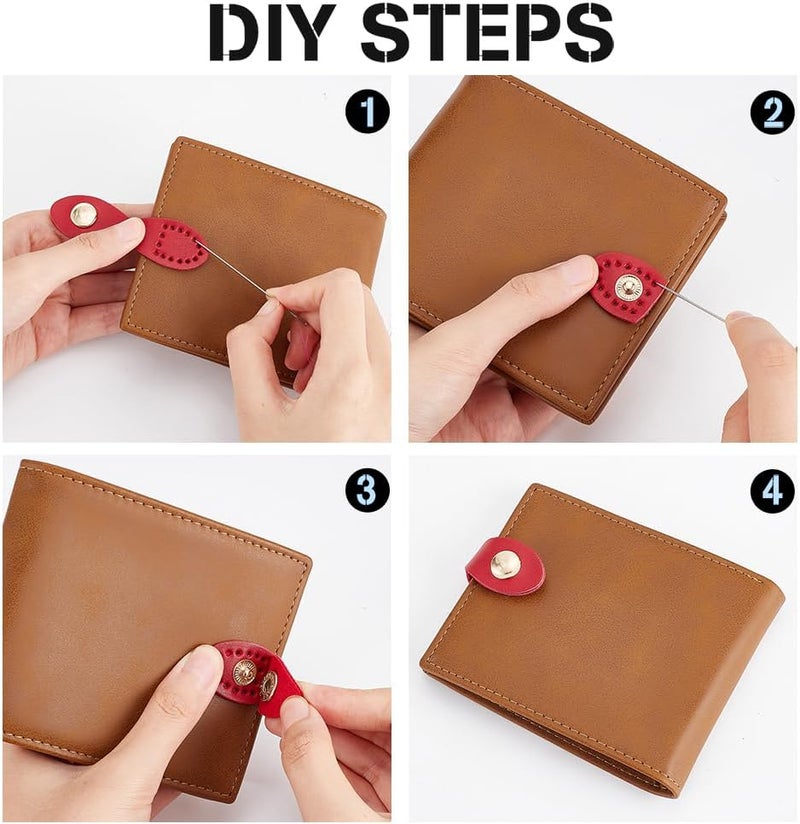 DIY STEPS

1

2

3

4