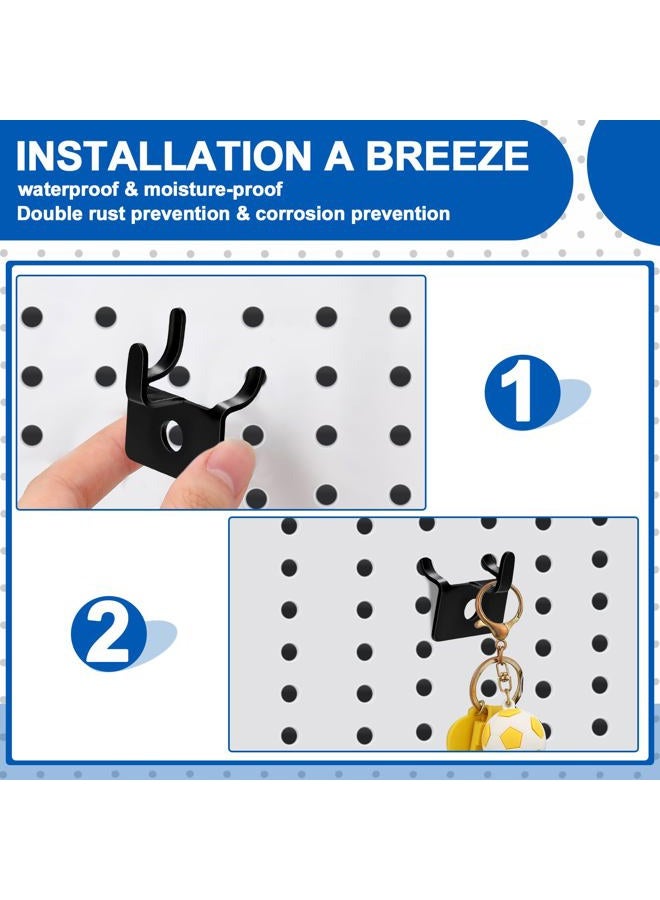 INSTALLATION A BREEZE

waterproof & moisture-proof
Double rust prevention & corrosion prevention

1

2