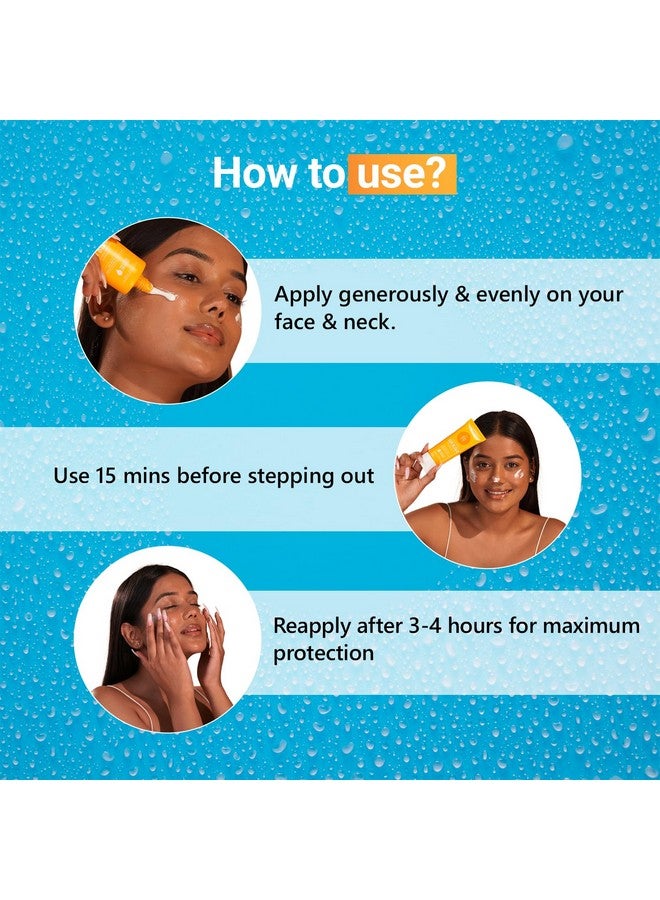 How to use?

Apply generously & evenly on your face & neck.

Use 15 mins before stepping out

Reapply after 3-4 hours for maximum protection