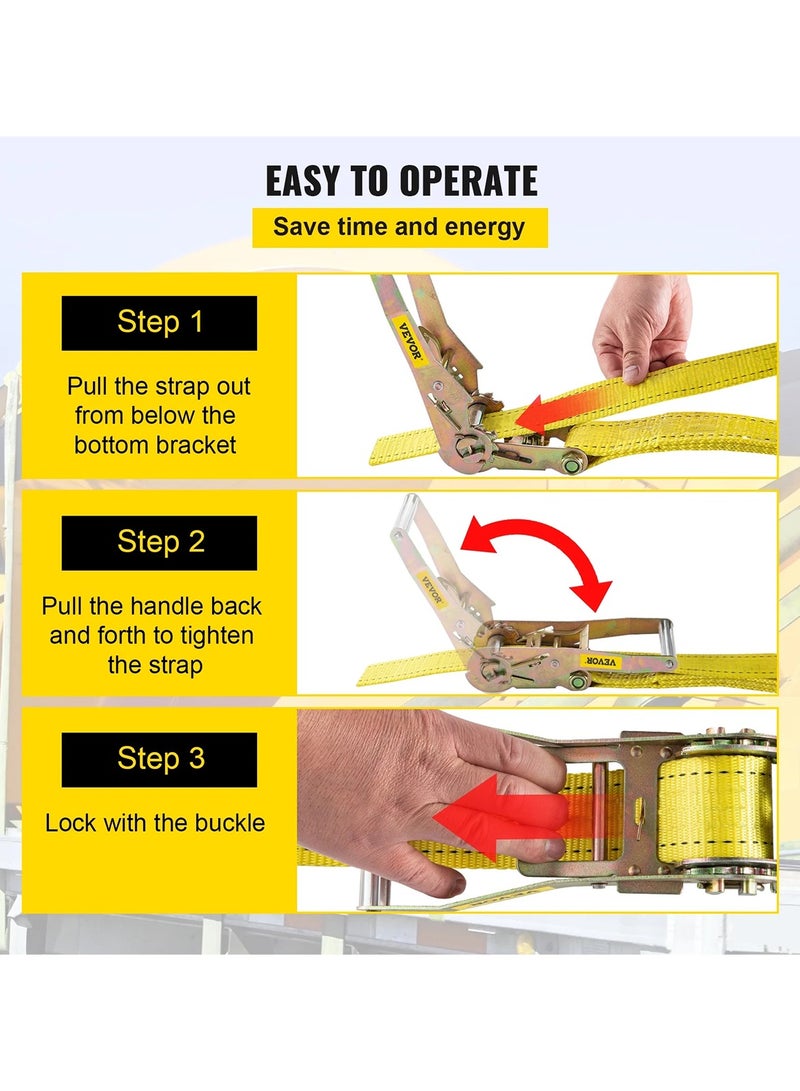 EASY TO OPERATE

Save time and energy

Step 1

Pull the strap out from below the bottom bracket

VEVOR

Step 2

Pull the handle back and forth to tighten the strap

VEVOR

VEVOR

Step 3

Lock with the buckle