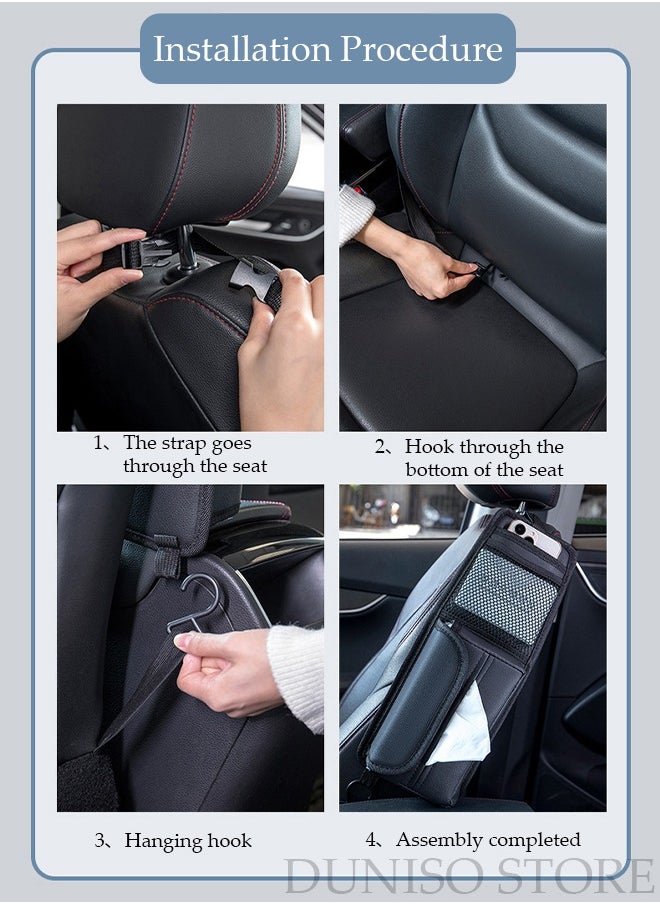 Installation Procedure

1、The strap goes through the seat

2、Hook through the bottom of the seat

3、Hanging hook

4、Assembly completed

DUNISO STORE