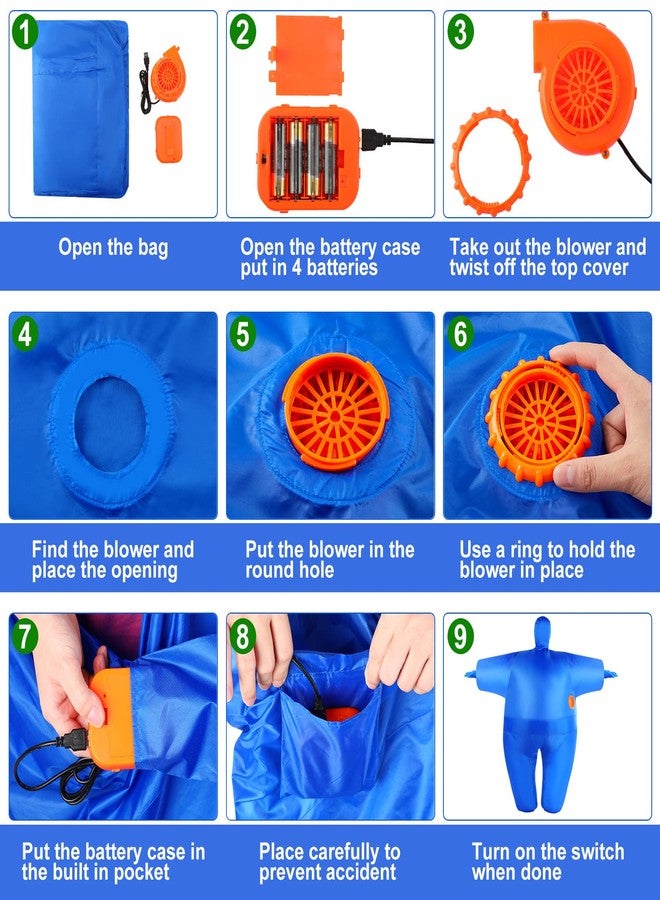 1

Open the bag

2

Open the battery case put in 4 batteries

3

Take out the blower and twist off the top cover

4

Find the blower and place the opening

5

Put the blower in the round hole

6

Use a ring to hold the blower in place

7

Put the battery case in the built in pocket

8

Place carefully to prevent accident

9

Turn on the switch when done