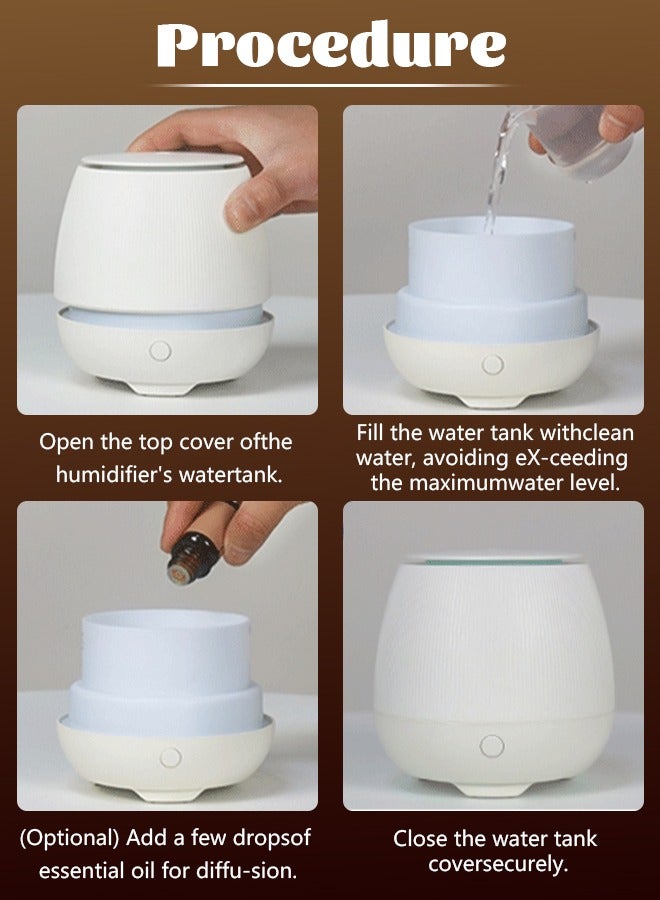 Procedure

Open the top cover ofthe humidifier's watertank.

Fill the water tank withclean water, avoiding eX-ceeding the maximumwater level.

(Optional) Add a few dropsof essential oil for diffu-sion.

Close the water tank coversecurely.