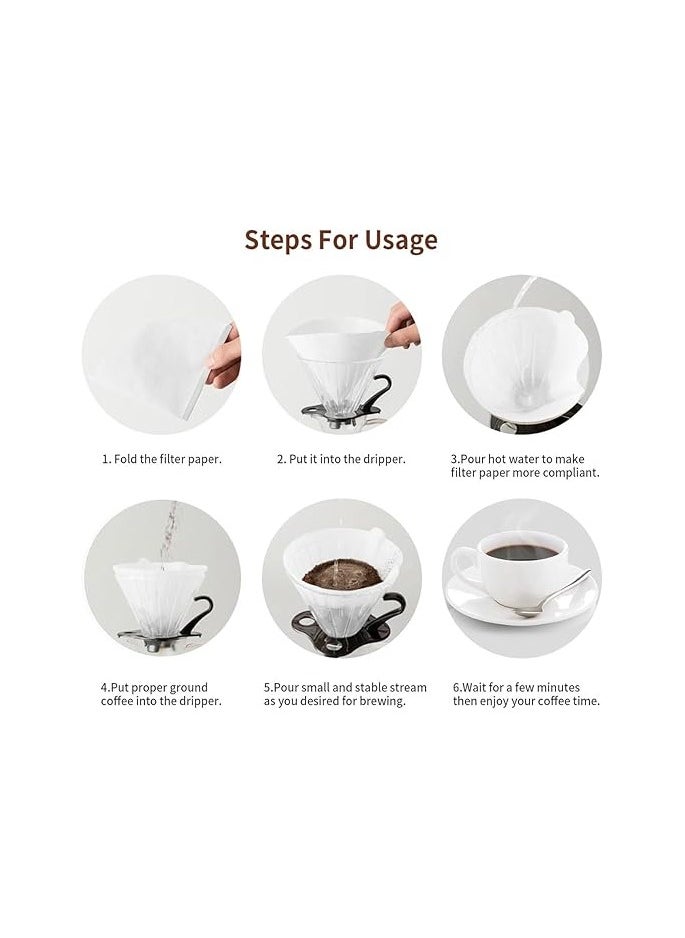 Steps For Usage

1. Fold the filter paper.

2. Put it into the dripper.

3.Pour hot water to make filter paper more compliant.

4.Put proper ground coffee into the dripper.

5.Pour small and stable stream as you desired for brewing.

6.Wait for a few minutes then enjoy your coffee time.