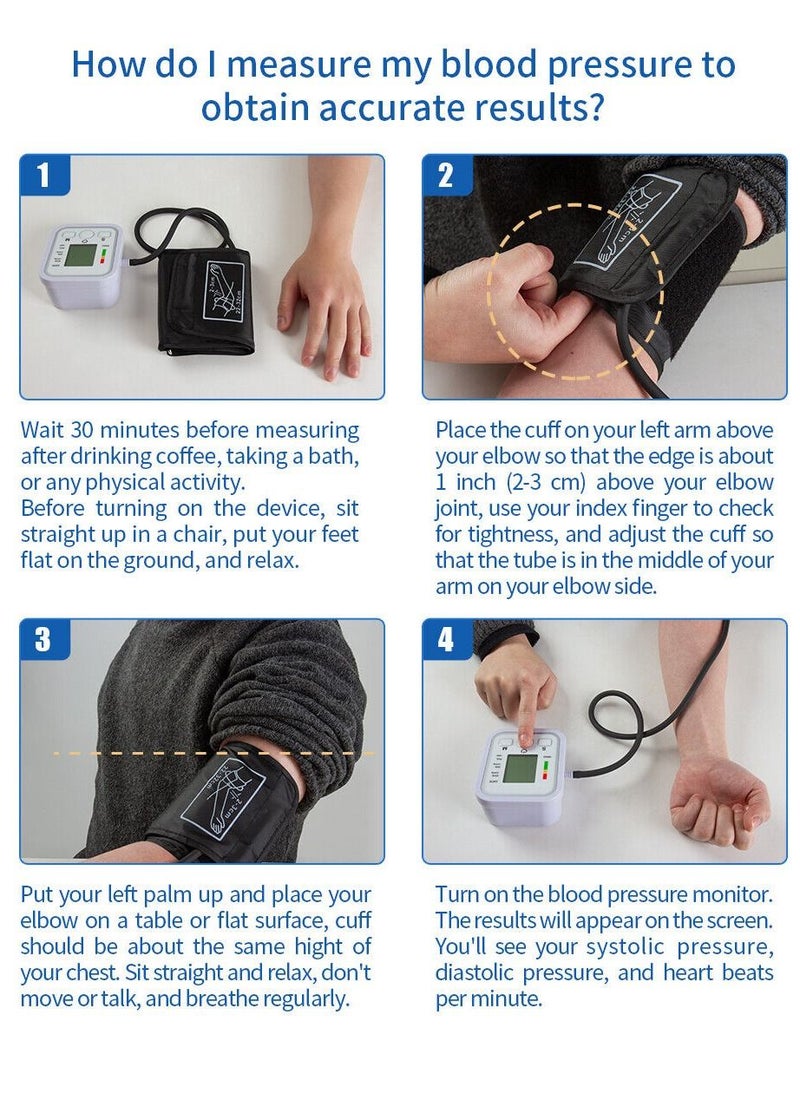 How do I measure my blood pressure to obtain accurate results?

1

Wait 30 minutes before measuring after drinking coffee, taking a bath, or any physical activity.
Before turning on the device, sit straight up in a chair, put your feet flat on the ground, and relax.

2

Place the cuff on your left arm above your elbow so that the edge is about 1 inch (2-3 cm) above your elbow joint, use your index finger to check for tightness, and adjust the cuff so that the tube is in the middle of your arm on your elbow side.

3

Put your left palm up and place your elbow on a table or flat surface, cuff should be about the same hight of your chest. Sit straight and relax, don't move or talk, and breathe regularly.

4

Turn on the blood pressure monitor. The results will appear on the screen. You'll see your systolic pressure, diastolic pressure, and heart beats per minute.