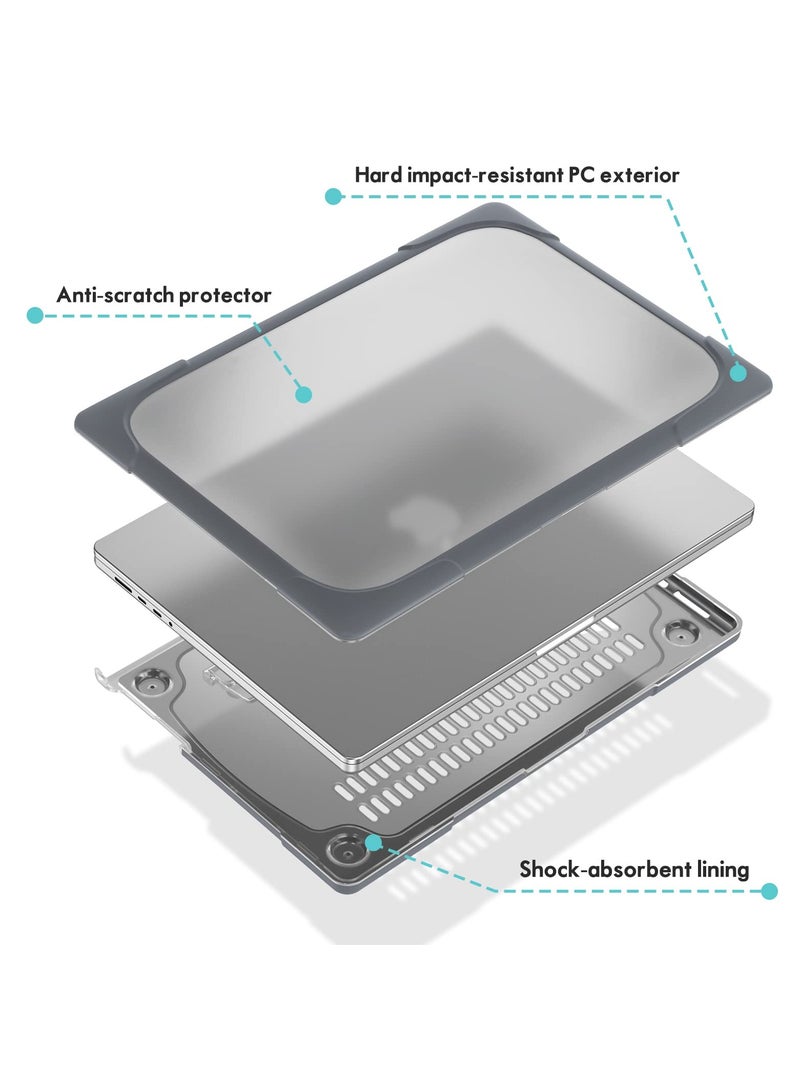 Hard impact-resistant PC exterior

Anti-scratch protector

Shock-absorbent lining