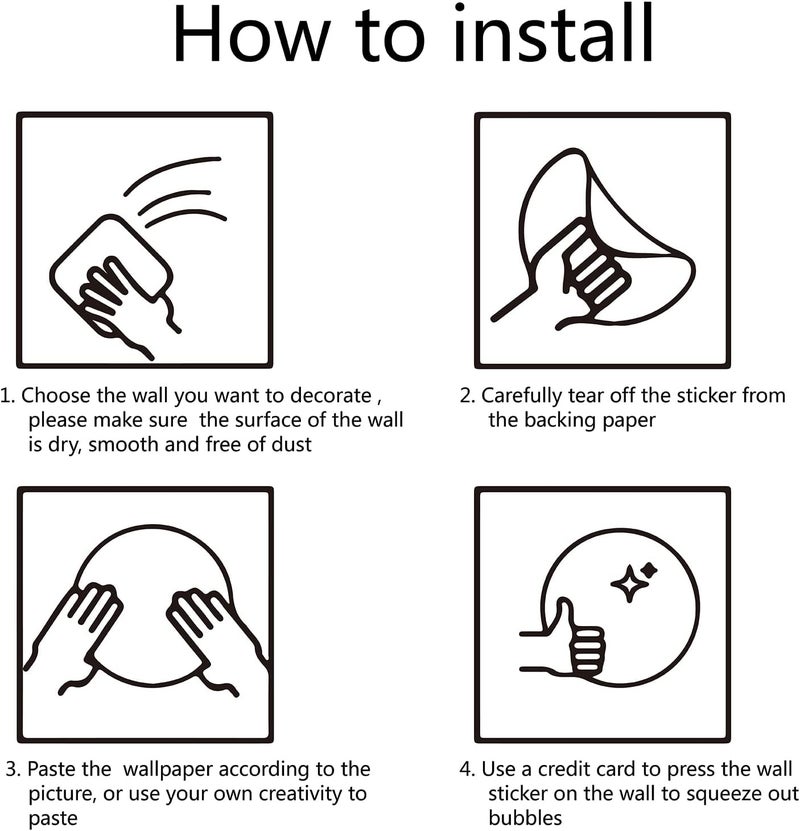 How to install

1. Choose the wall you want to decorate , please make sure  the surface of the wall is dry, smooth and free of dust

2. Carefully tear off the sticker from the backing paper

3. Paste the  wallpaper according to the picture, or use your own creativity to paste

4. Use a credit card to press the wall sticker on the wall to squeeze out bubbles