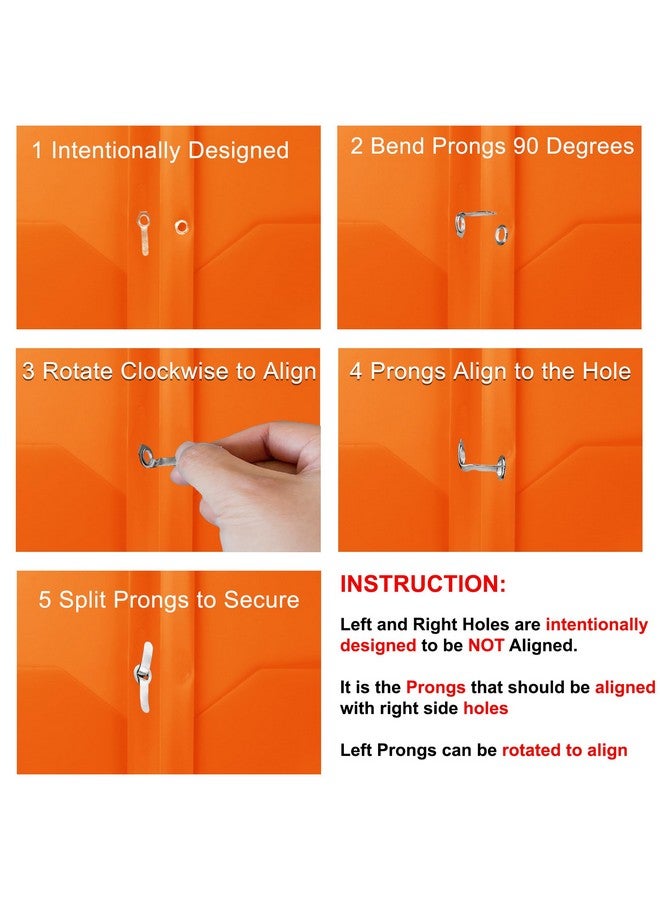 1 Intentionally Designed

2 Bend Prongs 90 Degrees

3 Rotate Clockwise to Align

4 Prongs Align to the Hole

5 Split Prongs to Secure

INSTRUCTION:

Left and Right Holes are intentionally designed to be NOT Aligned.

It is the Prongs that should be aligned with right side holes

Left Prongs can be rotated to align