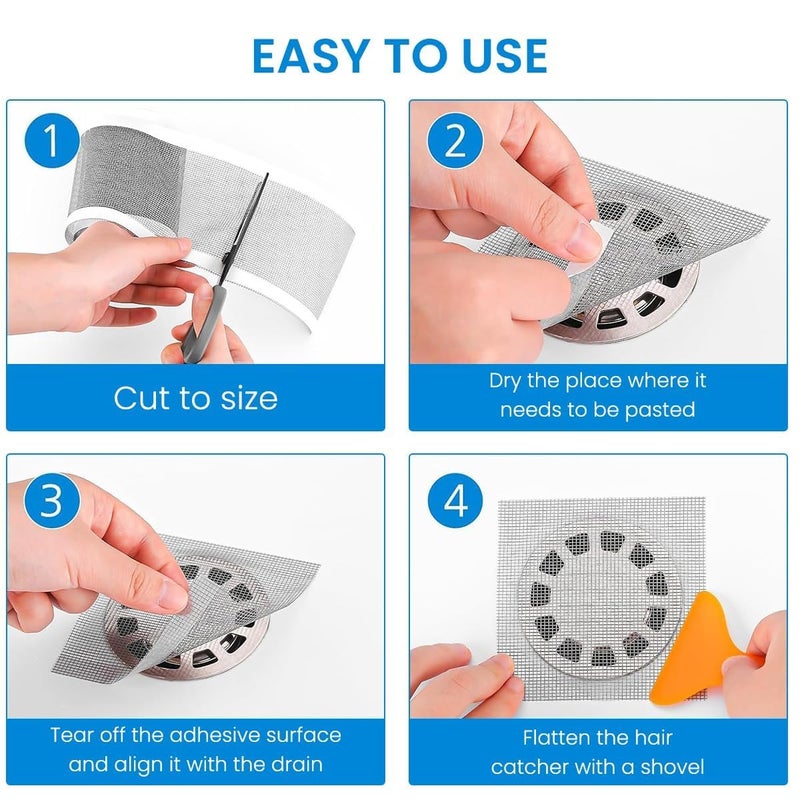 EASY TO USE

1
Cut to size

2
Dry the place where it needs to be pasted

3
Tear off the adhesive surface and align it with the drain

4
Flatten the hair catcher with a shovel