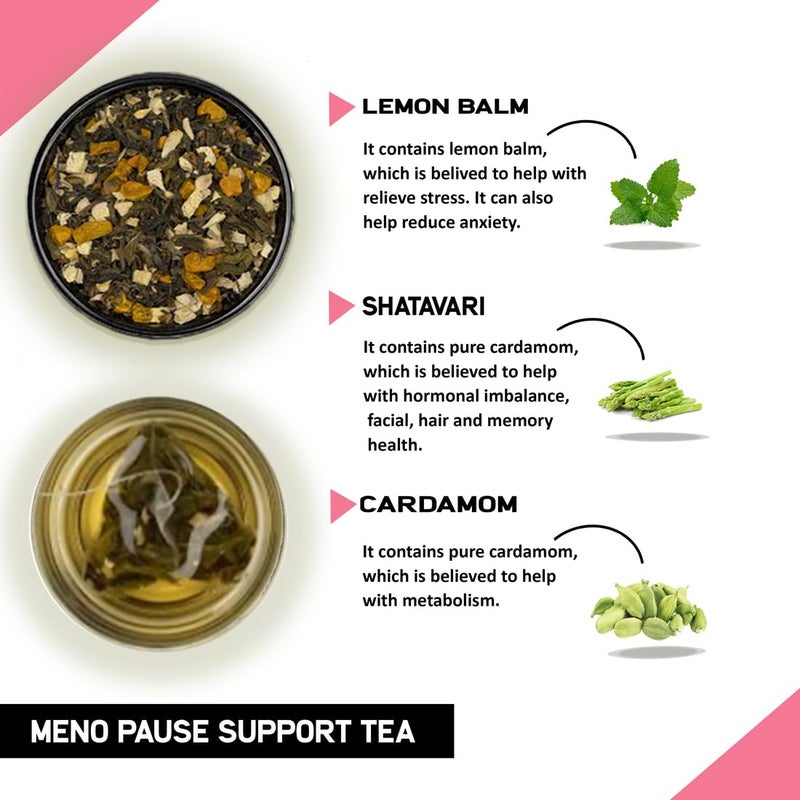 LEMON BALM

It contains lemon balm, which is belived to help with relieve stress. It can also help reduce anxiety.

SHATAVARI

It contains pure cardamom, which is believed to help with hormonal imbalance, facial, hair and memory health.

CARDAMOM

It contains pure cardamom, which is believed to help with metabolism.

MENO PAUSE SUPPORT TEA