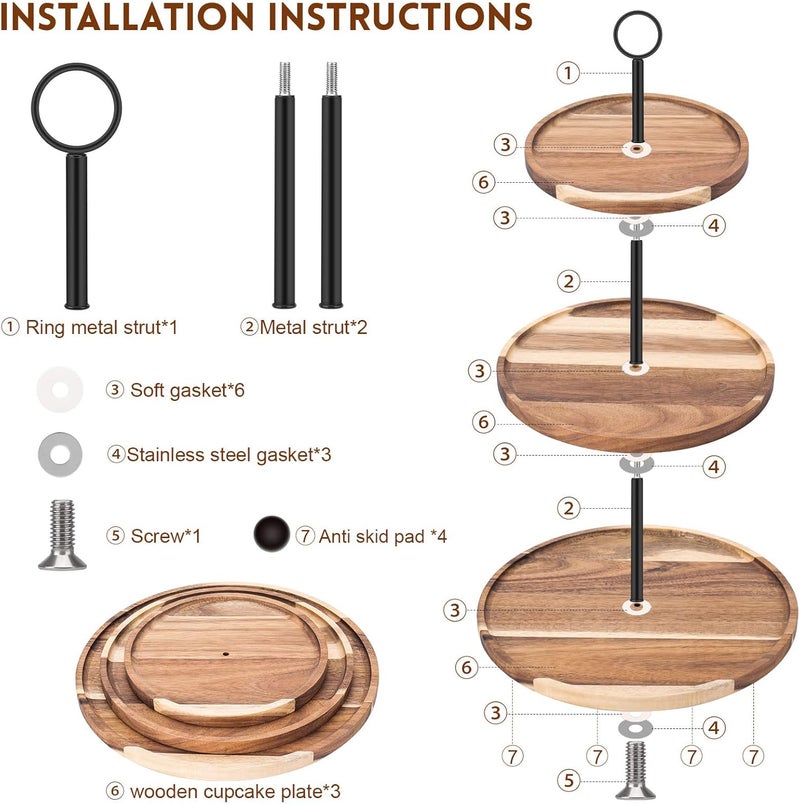 INSTALLATION INSTRUCTIONS

① Ring metal strut*1

②Metal strut*2

③ Soft gasket*6

④Stainless steel gasket*3

⑤ Screw*1

⑦ Anti skid pad *4

⑥ wooden cupcake plate*3

①
③
⑥
③
④
②
③
⑥
③
④
②
③
⑥
③
④
⑦
⑦
⑦
⑦
⑤