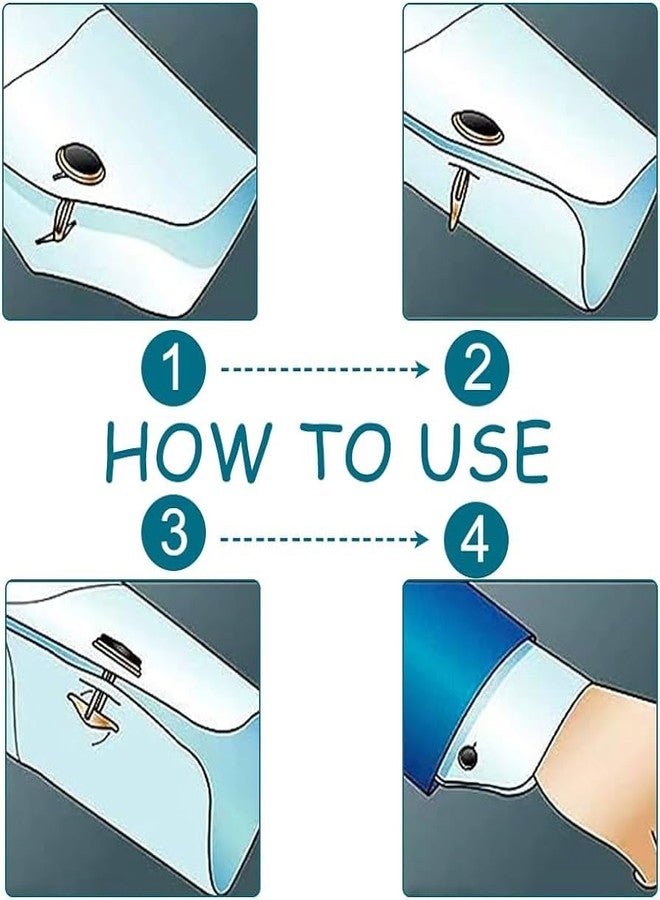 1 2
HOW TO USE
3 4