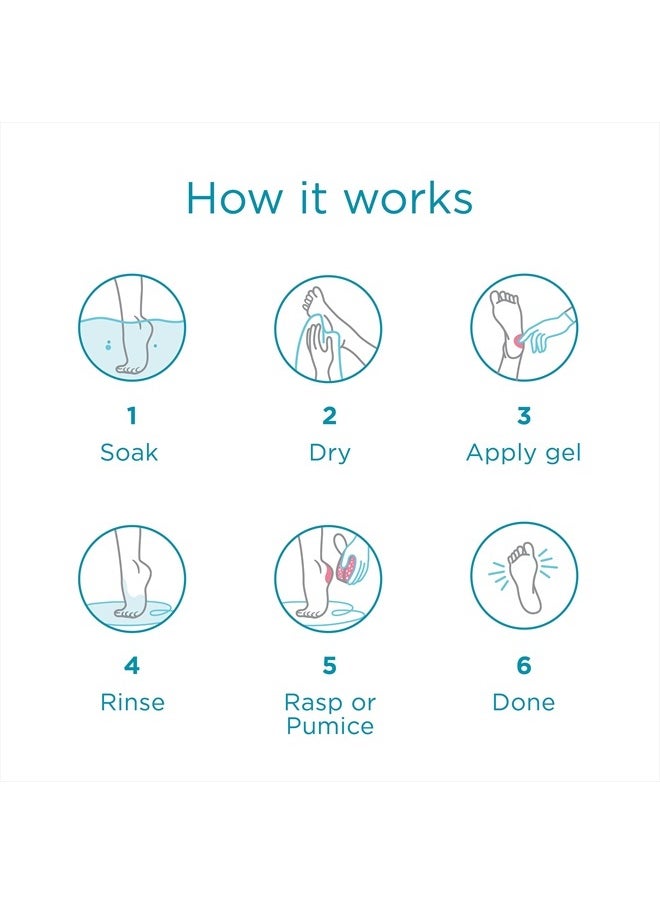 How it works

1
Soak

2
Dry

3
Apply gel

4
Rinse

5
Rasp or Pumice

6
Done