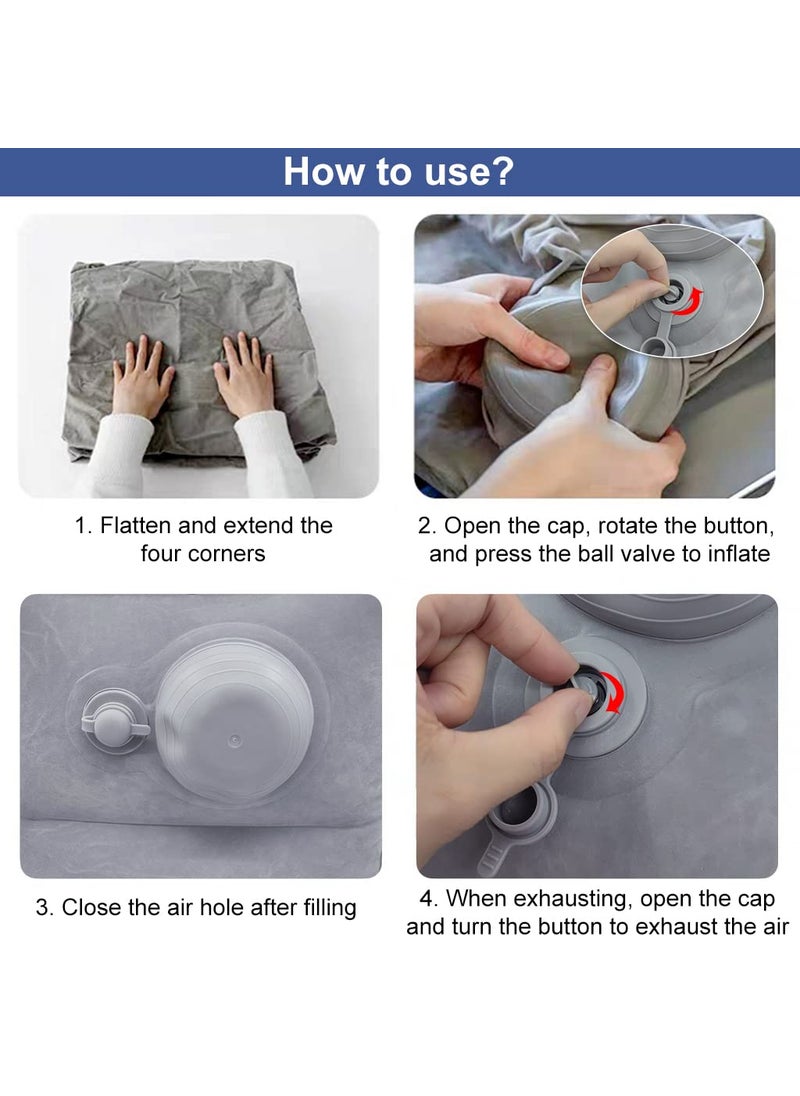 How to use?

1. Flatten and extend the four corners

2. Open the cap, rotate the button, and press the ball valve to inflate

3. Close the air hole after filling

4. When exhausting, open the cap and turn the button to exhaust the air