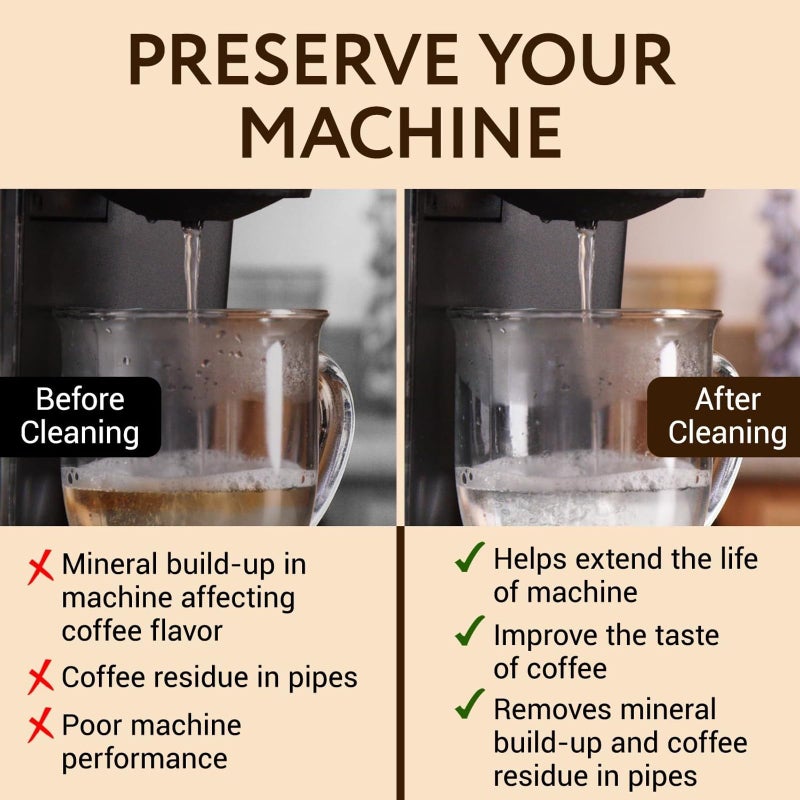 PRESERVE YOUR MACHINE

Before Cleaning

After Cleaning

✗ Mineral build-up in machine affecting coffee flavor

✗ Coffee residue in pipes

✗ Poor machine performance

✓ Helps extend the life of machine

✓ Improve the taste of coffee

✓ Removes mineral build-up and coffee residue in pipes