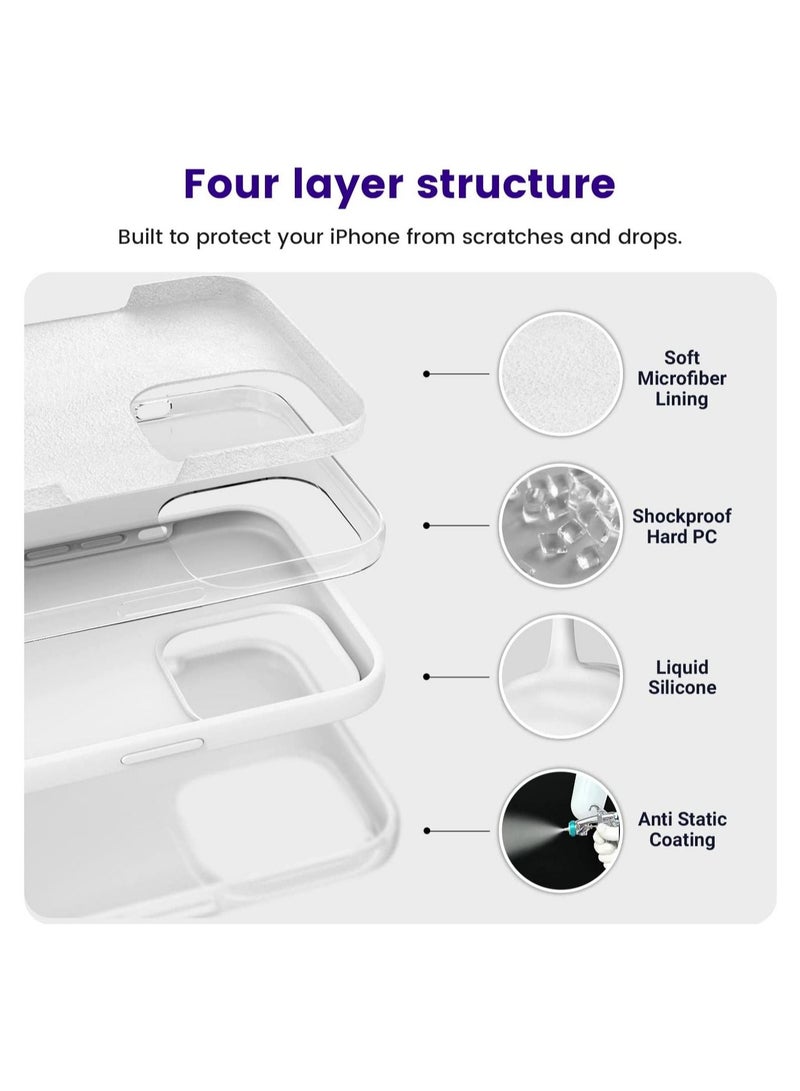 Four layer structure

Built to protect your iPhone from scratches and drops.

Soft Microfiber Lining

Shockproof Hard PC

Liquid Silicone

Anti Static Coating