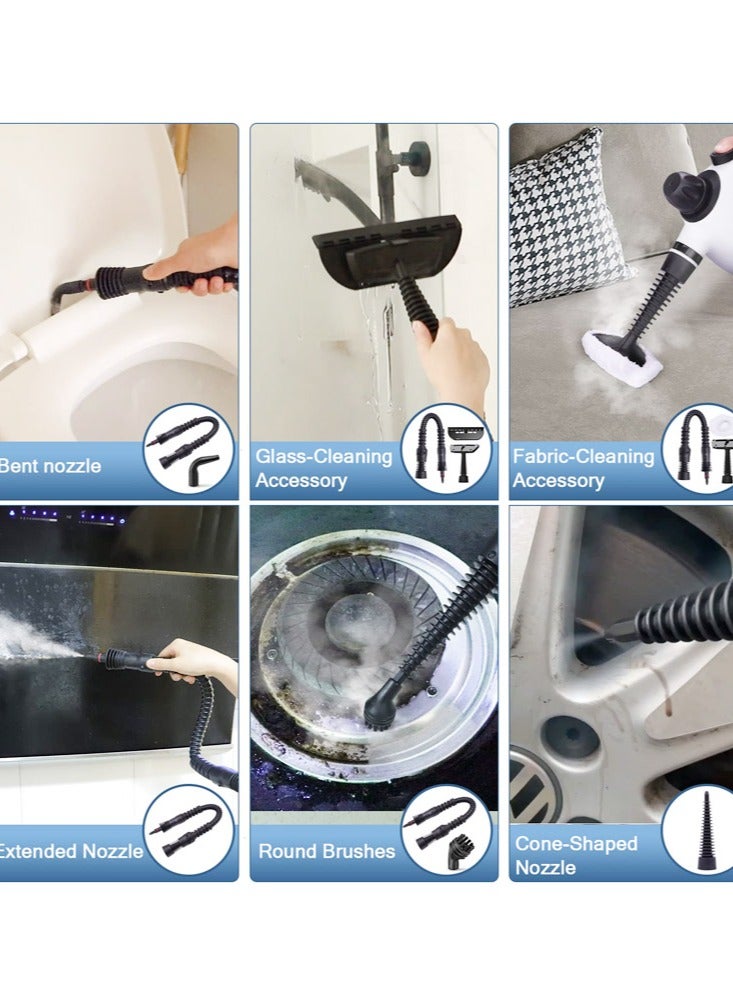 Bent nozzle

Glass-Cleaning Accessory

Fabric-Cleaning Accessory

Extended Nozzle

Round Brushes

Cone-Shaped Nozzle