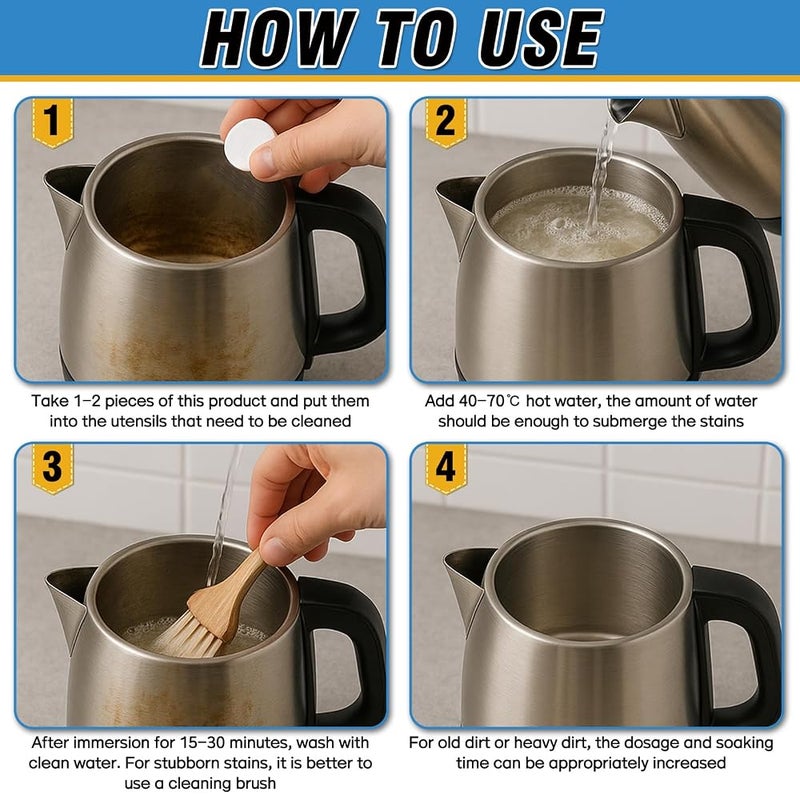 HOW TO USE

1

Take 1–2 pieces of this product and put them into the utensils that need to be cleaned

2

Add 40–70℃ hot water, the amount of water should be enough to submerge the stains

3

After immersion for 15–30 minutes, wash with clean water. For stubborn stains, it is better to use a cleaning brush

4

For old dirt or heavy dirt, the dosage and soaking time can be appropriately increased