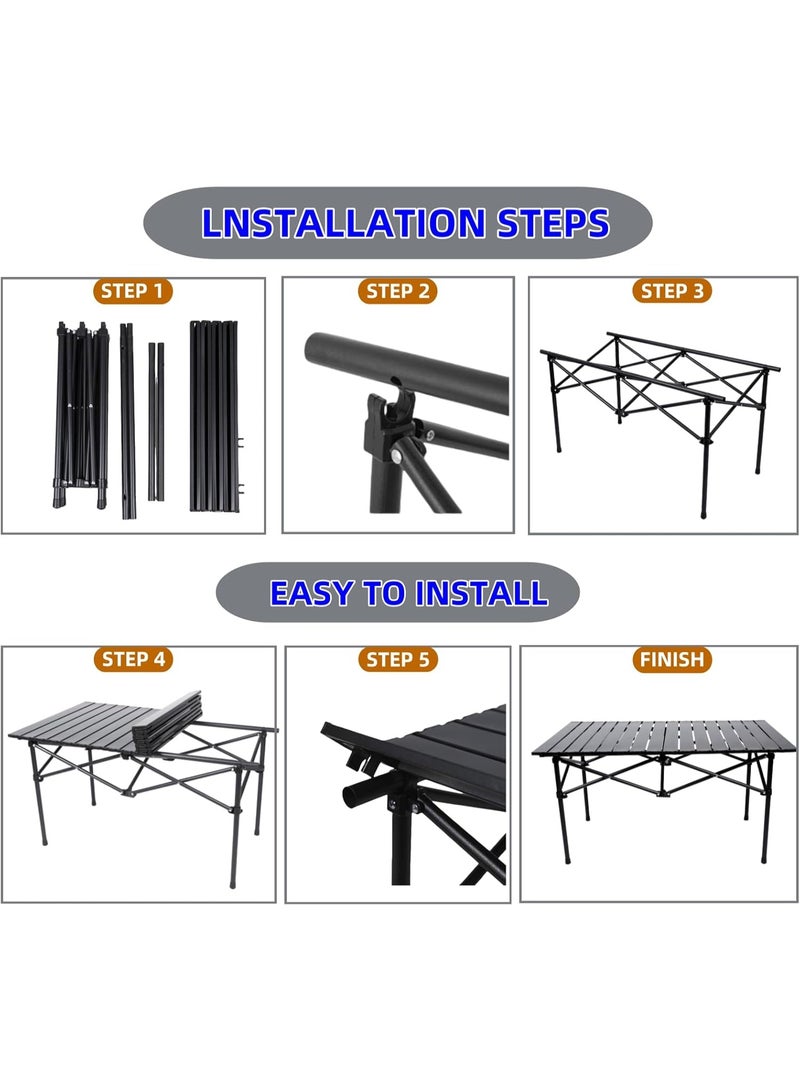 LNSTALLATION STEPS

STEP 1

STEP 2

STEP 3

EASY TO INSTALL

STEP 4

STEP 5

FINISH