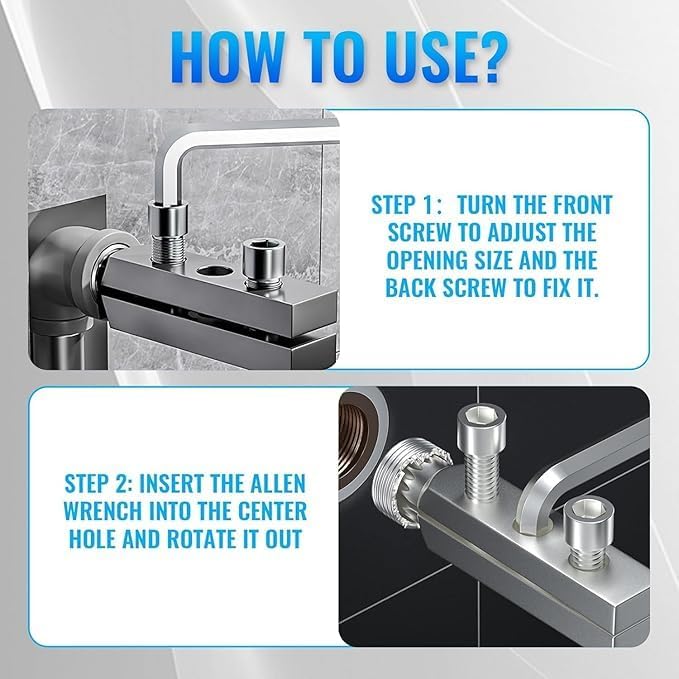 HOW TO USE?

STEP 1： TURN THE FRONT SCREW TO ADJUST THE OPENING SIZE AND THE BACK SCREW TO FIX IT.

STEP 2: INSERT THE ALLEN WRENCH INTO THE CENTER HOLE AND ROTATE IT OUT