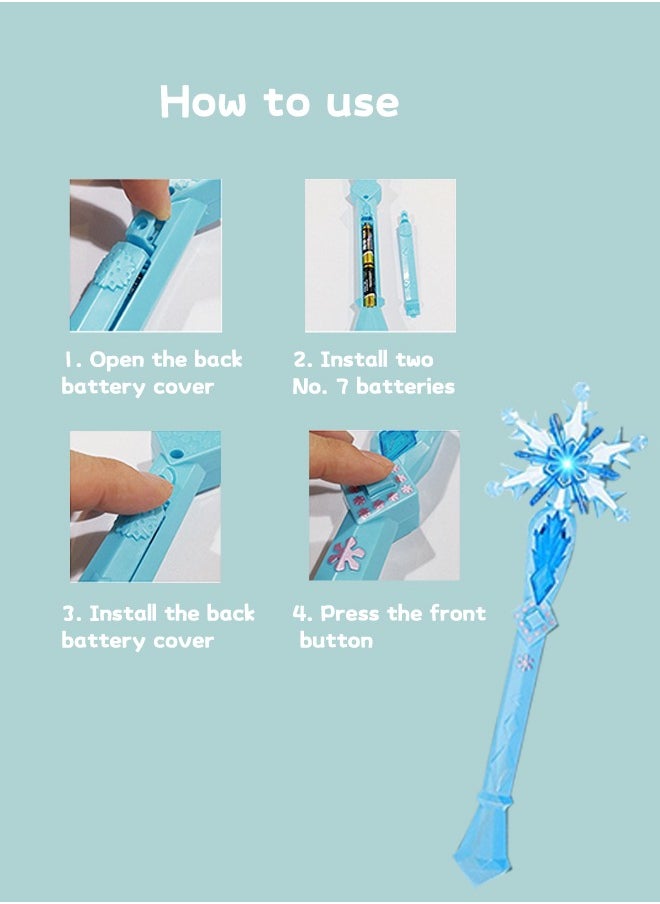 How to use

1. Open the back battery cover

2. Install two No. 7 batteries

3. Install the back battery cover

4. Press the front button