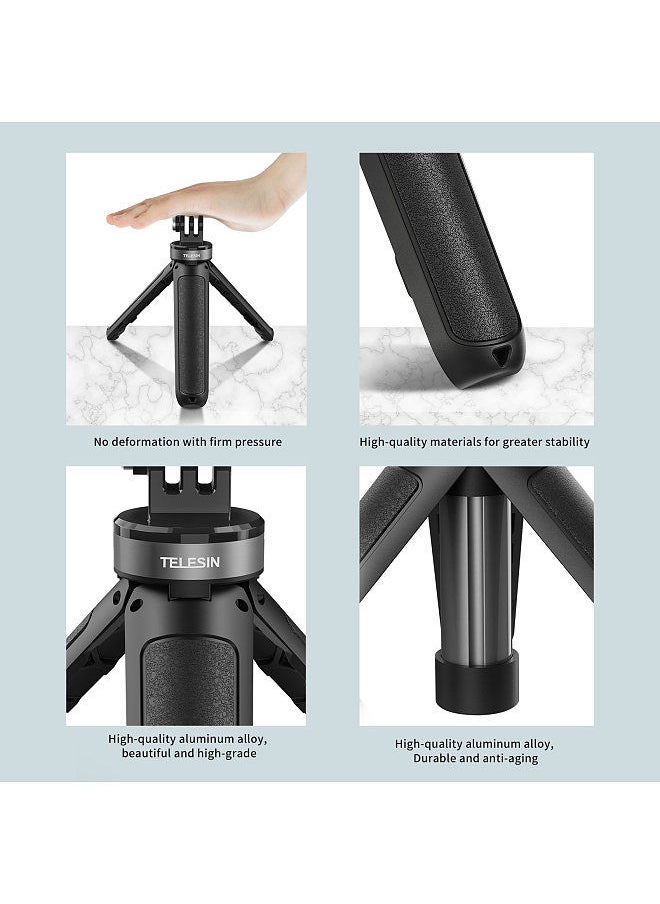 TELESIN

No deformation with firm pressure

High-quality materials for greater stability

TELESIN

High-quality aluminum alloy, beautiful and high-grade

High-quality aluminum alloy, Durable and anti-aging