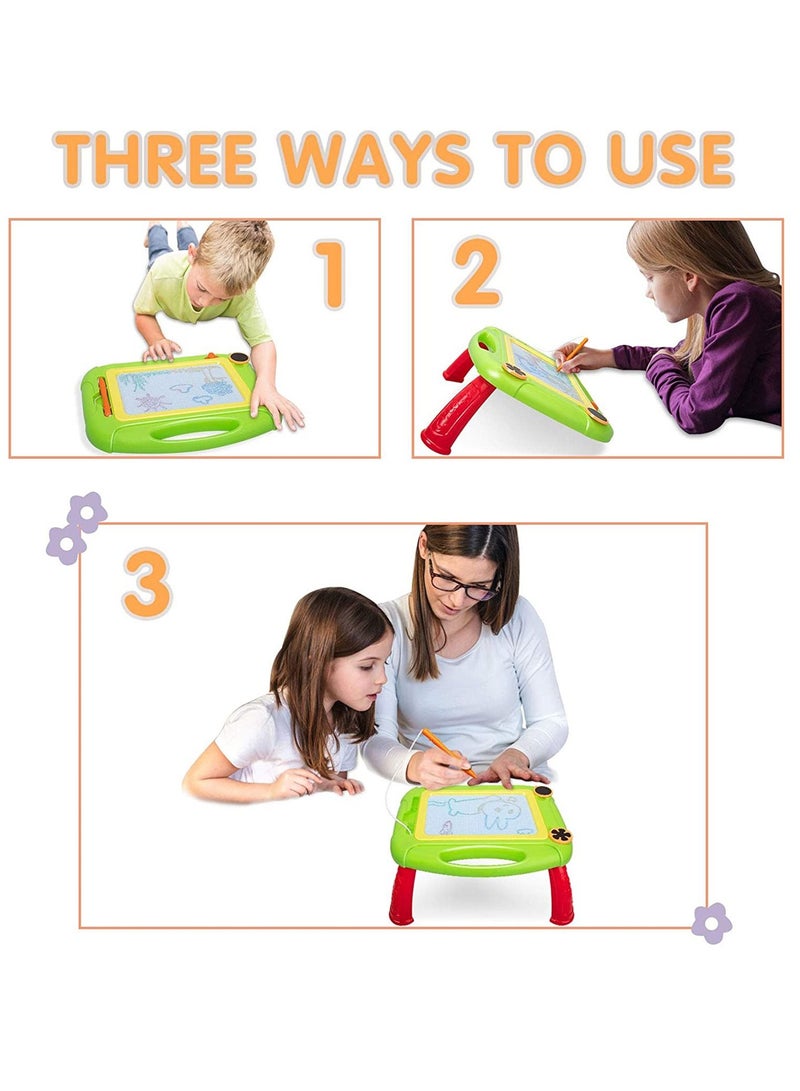 THREE WAYS TO USE

1

2

3