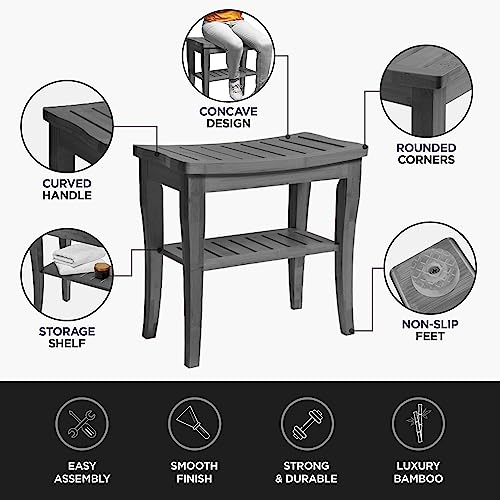 CONCAVE DESIGN

CURVED HANDLE

ROUNDED CORNERS

STORAGE SHELF

NON-SLIP FEET

EASY ASSEMBLY

SMOOTH FINISH

STRONG & DURABLE

LUXURY BAMBOO