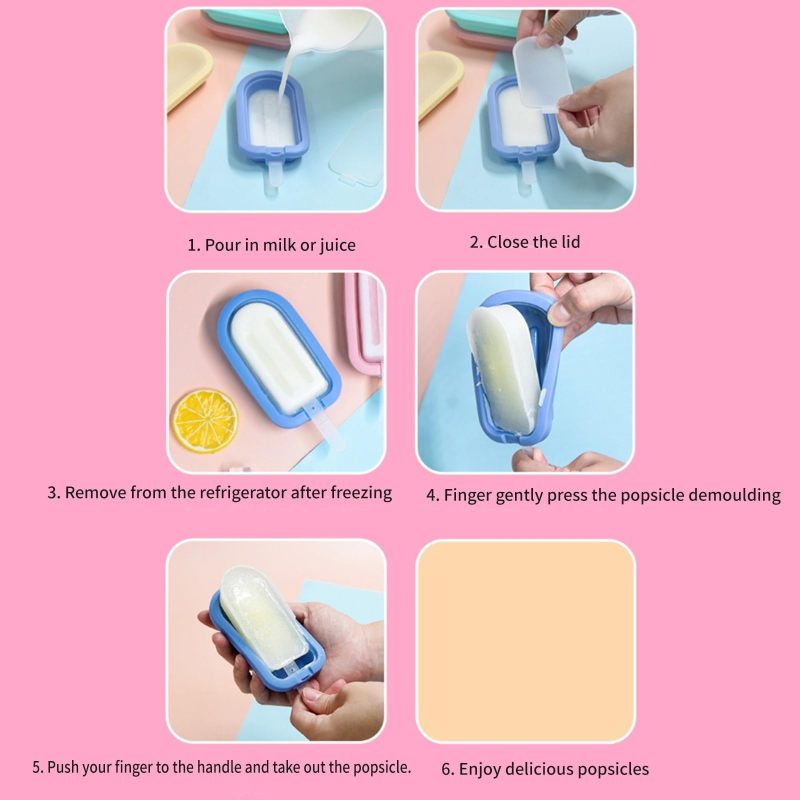 1. Pour in milk or juice

2. Close the lid

3. Remove from the refrigerator after freezing

4. Finger gently press the popsicle demoulding

5. Push your finger to the handle and take out the popsicle.

6. Enjoy delicious popsicles