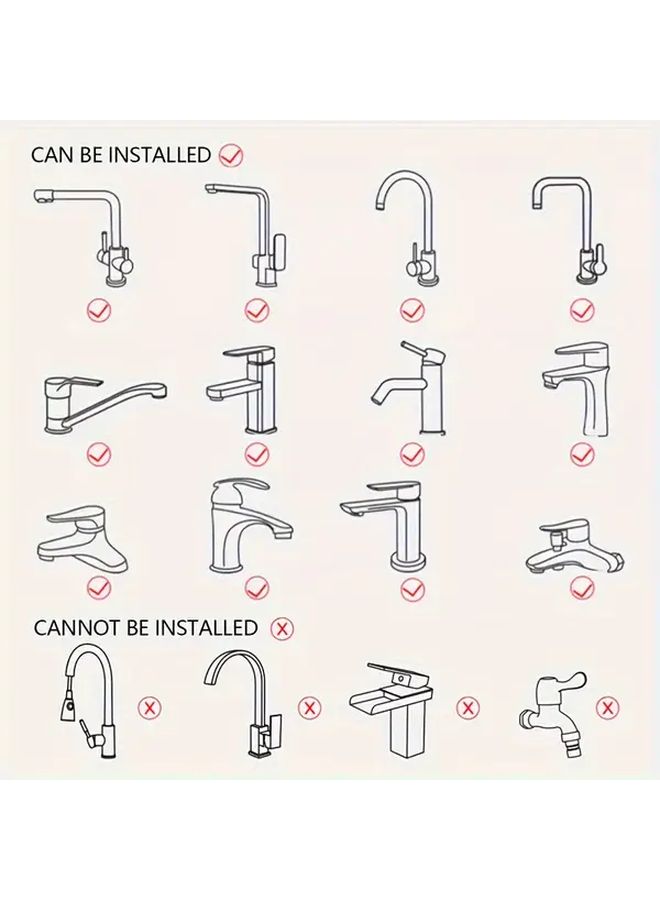 CAN BE INSTALLED

CANNOT BE INSTALLED