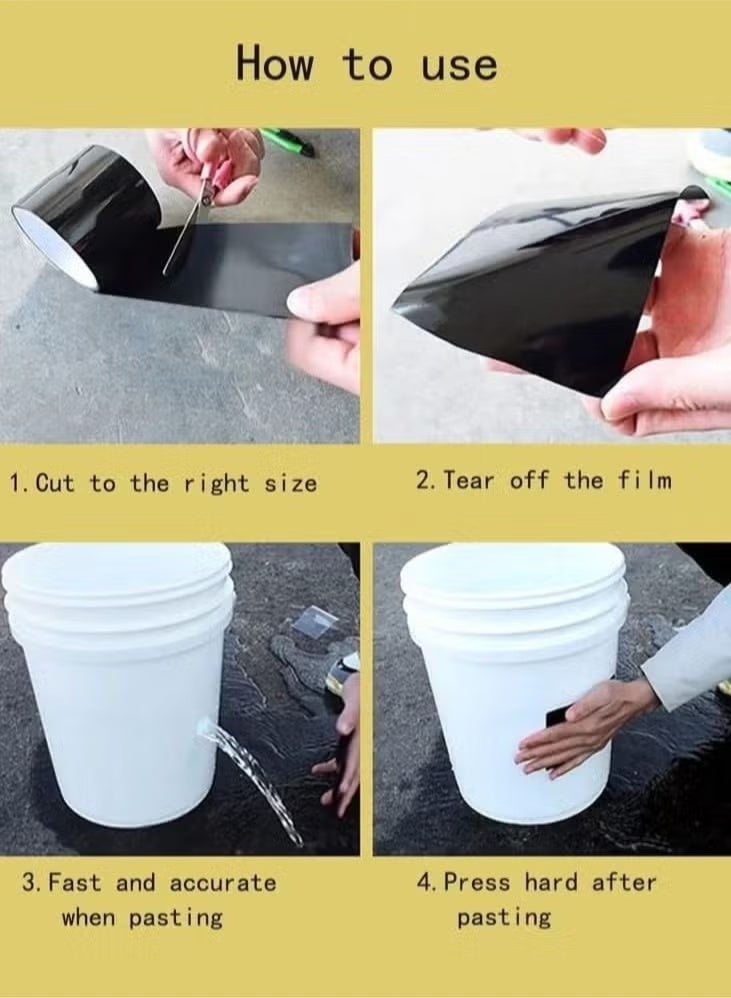 How to use

1. Cut to the right size

2. Tear off the film

3. Fast and accurate when pasting

4. Press hard after pasting