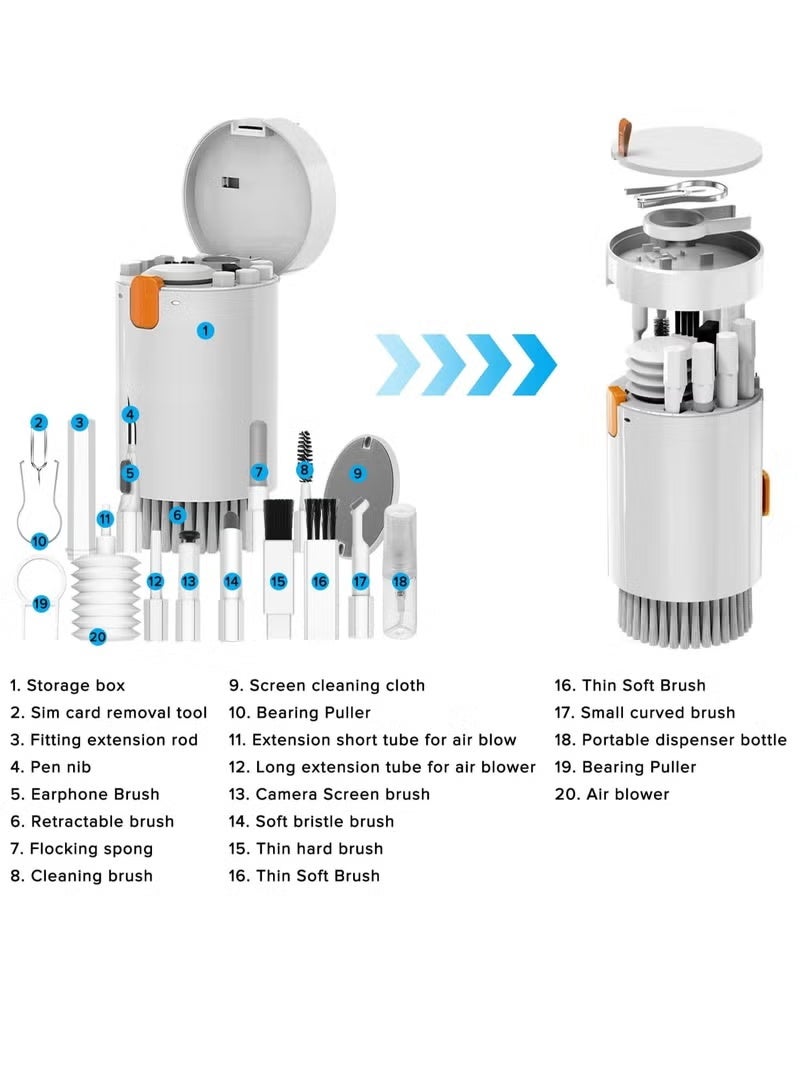 1
2
3
4
5
6
7
8
9
10
11
12
13
14
15
16
17
18
19
20

1. Storage box
2. Sim card removal tool
3. Fitting extension rod
4. Pen nib
5. Earphone Brush
6. Retractable brush
7. Flocking spong
8. Cleaning brush

9. Screen cleaning cloth
10. Bearing Puller
11. Extension short tube for air blow
12. Long extension tube for air blower
13. Camera Screen brush
14. Soft bristle brush
15. Thin hard brush
16. Thin Soft Brush

16. Thin Soft Brush
17. Small curved brush
18. Portable dispenser bottle
19. Bearing Puller
20. Air blower