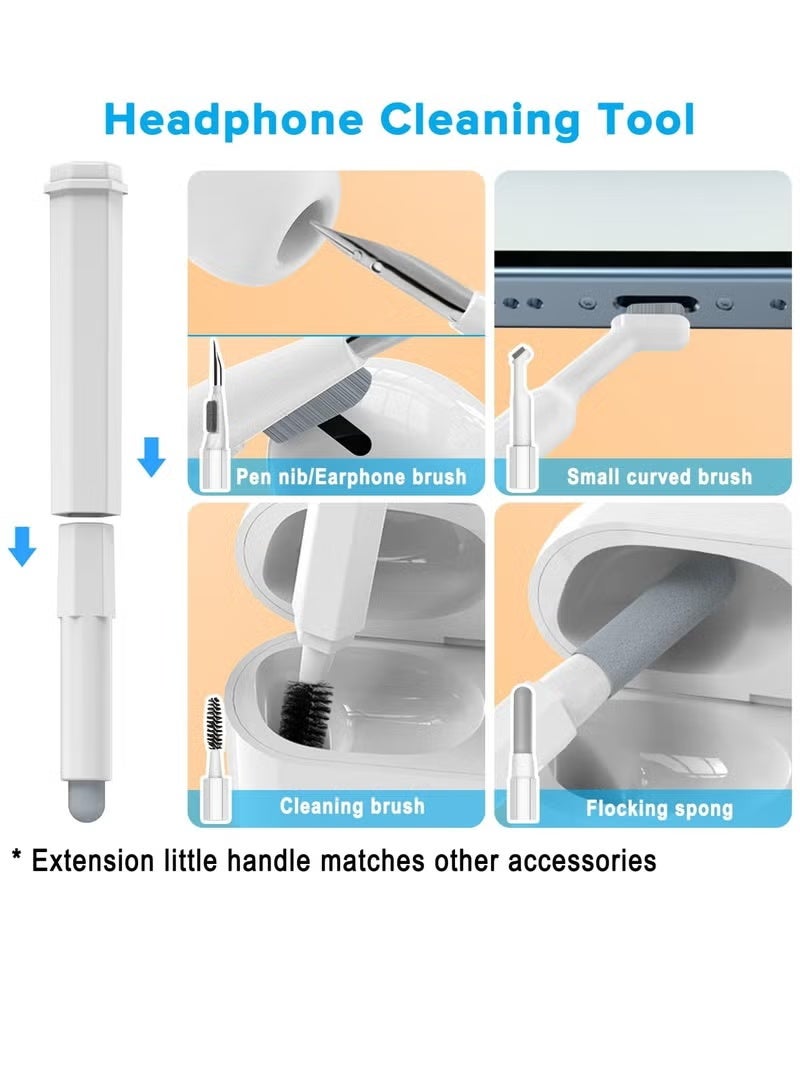 Headphone Cleaning Tool

Pen nib/Earphone brush

Small curved brush

Cleaning brush

Flocking spong

* Extension little handle matches other accessories