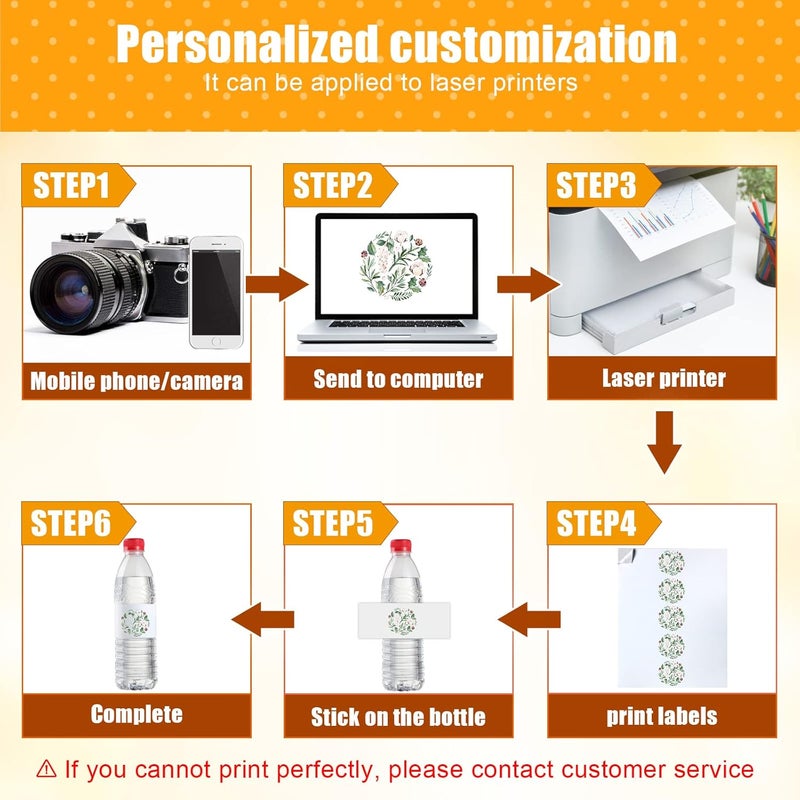 Personalized customization
It can be applied to laser printers

STEP1
Mobile phone/camera

STEP2
Send to computer

STEP3
Laser printer

STEP4
print labels

STEP5
Stick on the bottle

STEP6
Complete

⚠ If you cannot print perfectly, please contact customer service